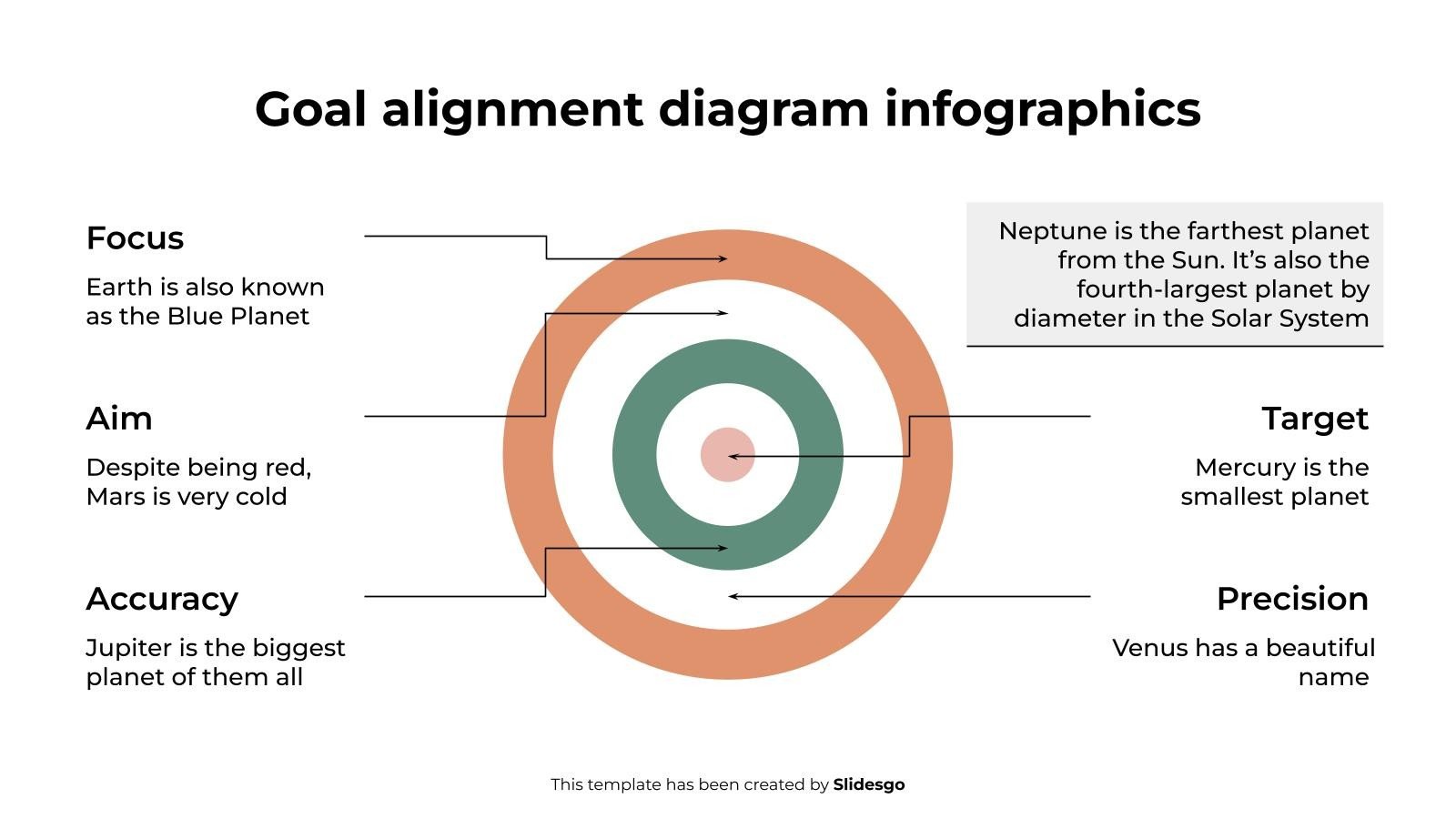 Goal alignment diagram infographics

Focus

Earth is also known as the Blue Planet

Aim

Despite being red, Mars is very cold

Accuracy

Jupiter is the biggest planet of them all

Neptune is the farthest planet from the Sun. It's also the fourth-largest planet by diameter in the Solar System

Target

Mercury is the smallest planet

Precision

Venus has a beautiful name

This template has been created by Slidesgo