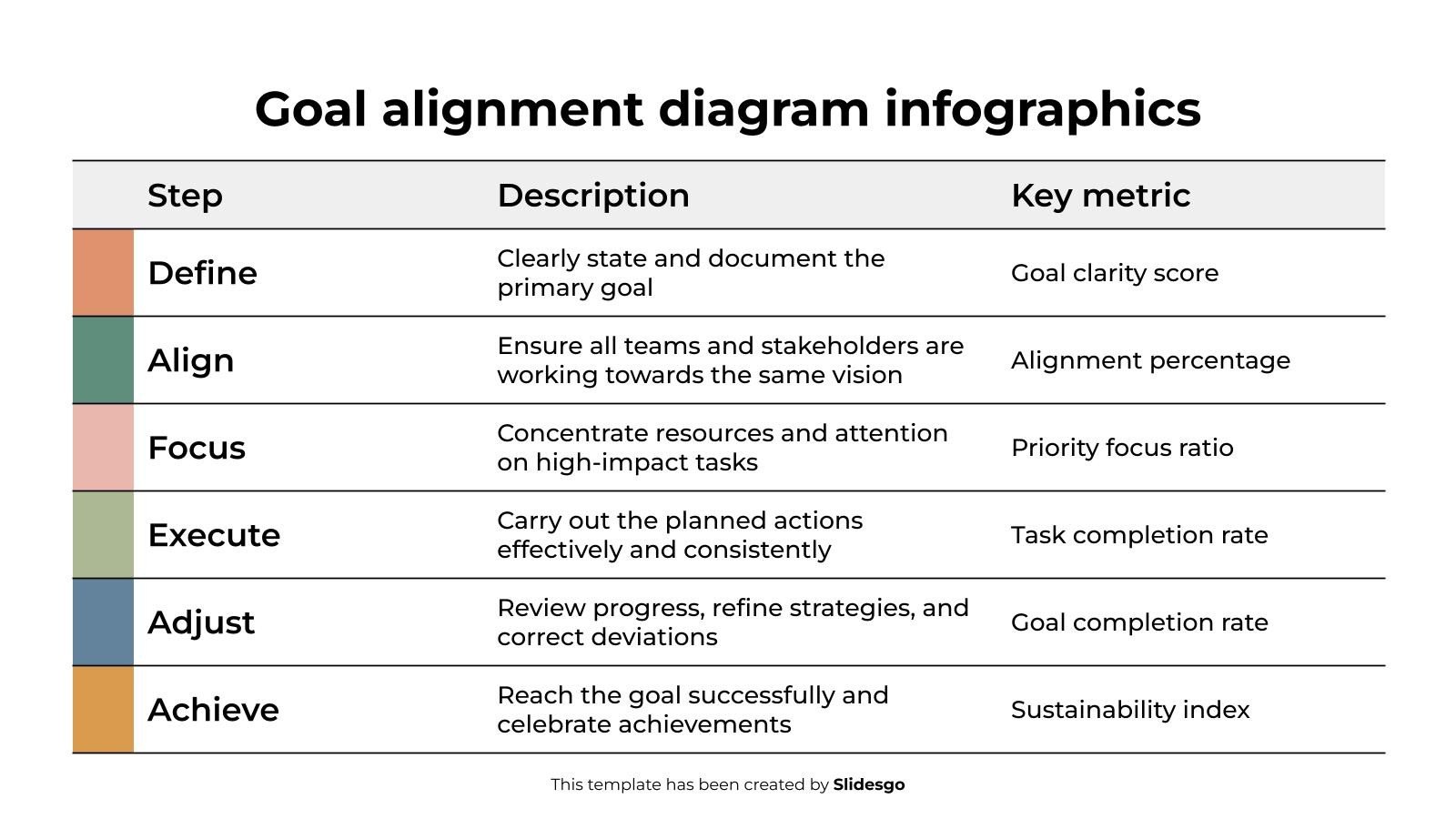 Goal alignment diagram infographics

| Step | Description | Key metric |
|---|---|---|
| Define | Clearly state and document the primary goal | Goal clarity score |
| Align | Ensure all teams and stakeholders are working towards the same vision | Alignment percentage |
| Focus | Concentrate resources and attention on high-impact tasks | Priority focus ratio |
| Execute | Carry out the planned actions effectively and consistently | Task completion rate |
| Adjust | Review progress, refine strategies, and correct deviations | Goal completion rate |
| Achieve | Reach the goal successfully and celebrate achievements | Sustainability index |

This template has been created by Slidesgo