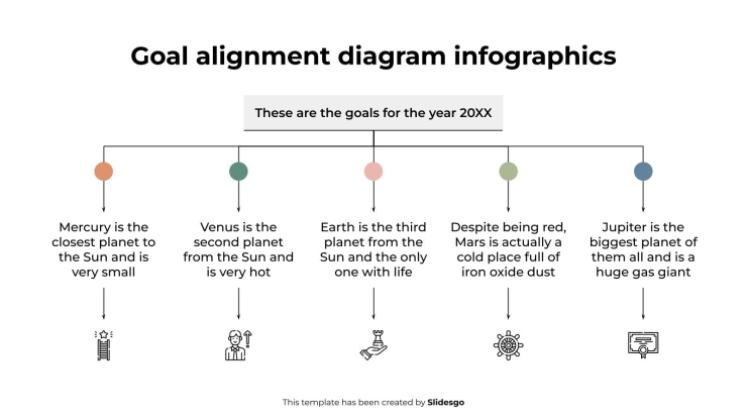 Goal alignment diagram infographics

These are the goals for the year 20XX

Mercury is the closest planet to the Sun and is very small

Venus is the second planet from the Sun and is very hot

Earth is the third planet from the Sun and the only one with life

Despite being red, Mars is actually a cold place full of iron oxide dust

Jupiter is the biggest planet of them all and is a huge gas giant

This template has been created by Slidesgo