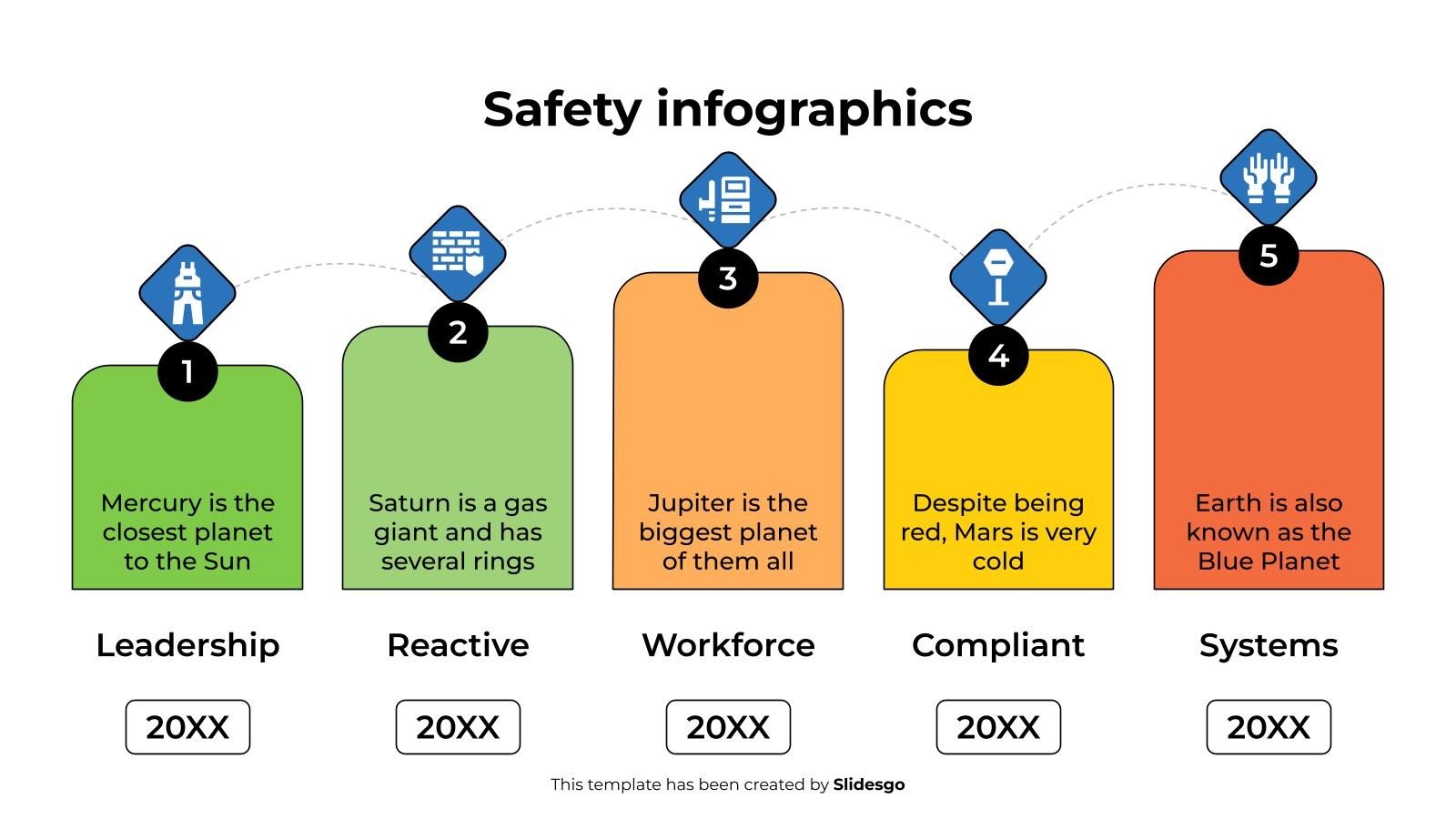 Safety infographics

1
Mercury is the closest planet to the Sun
Leadership
20XX

2
Saturn is a gas giant and has several rings
Reactive
20XX

3
Jupiter is the biggest planet of them all
Workforce
20XX

4
Despite being red, Mars is very cold
Compliant
20XX

5
Earth is also known as the Blue Planet
Systems
20XX

This template has been created by Slidesgo