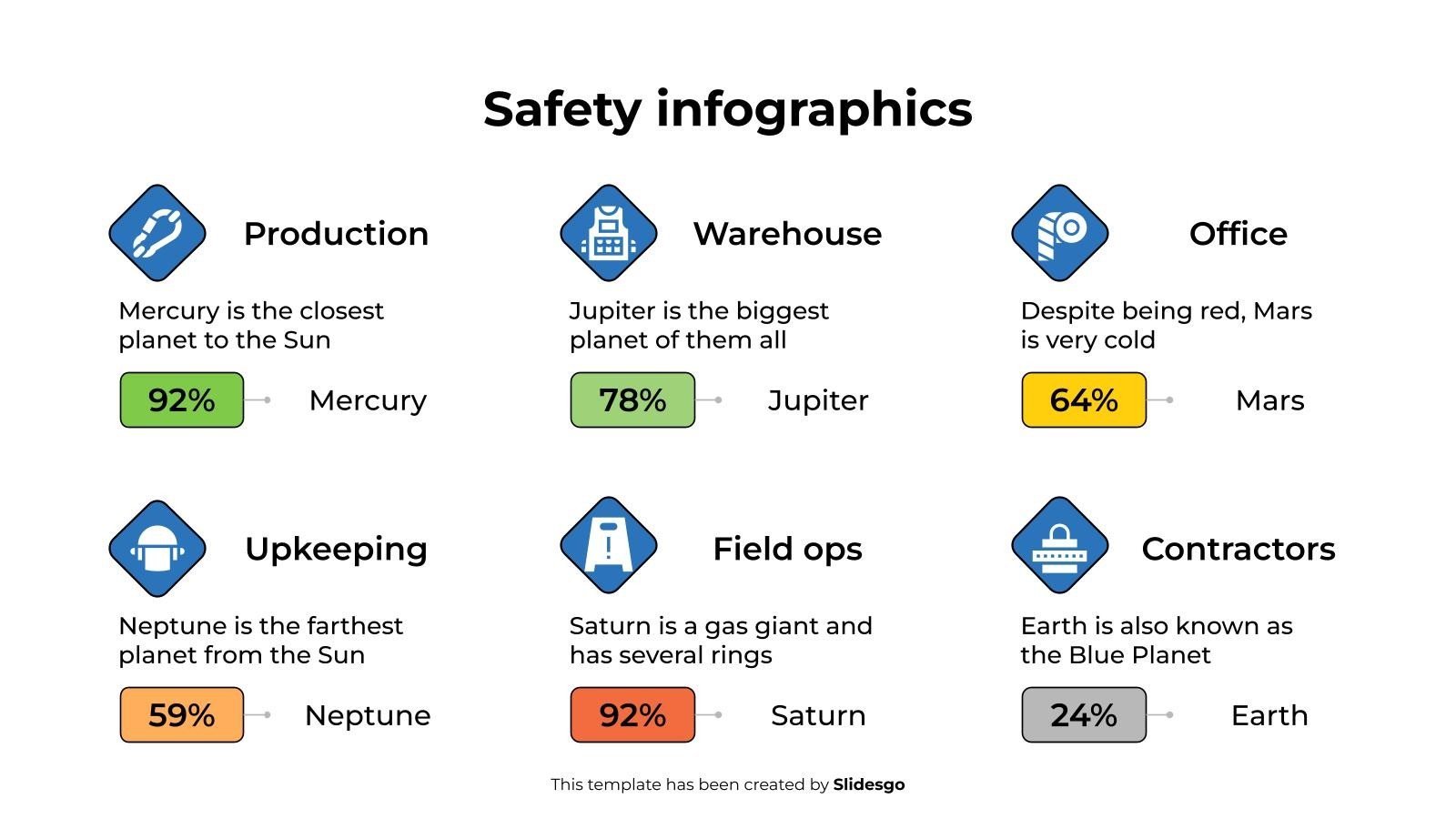 Safety infographics

Production

Mercury is the closest planet to the Sun

92%

Mercury

Warehouse

Jupiter is the biggest planet of them all

78%

Jupiter

Office

Despite being red, Mars is very cold

64%

Mars

Upkeeping

Neptune is the farthest planet from the Sun

59%

Neptune

Field ops

Saturn is a gas giant and has several rings

92%

Saturn

Contractors

Earth is also known as the Blue Planet

24%

Earth

This template has been created by Slidesgo