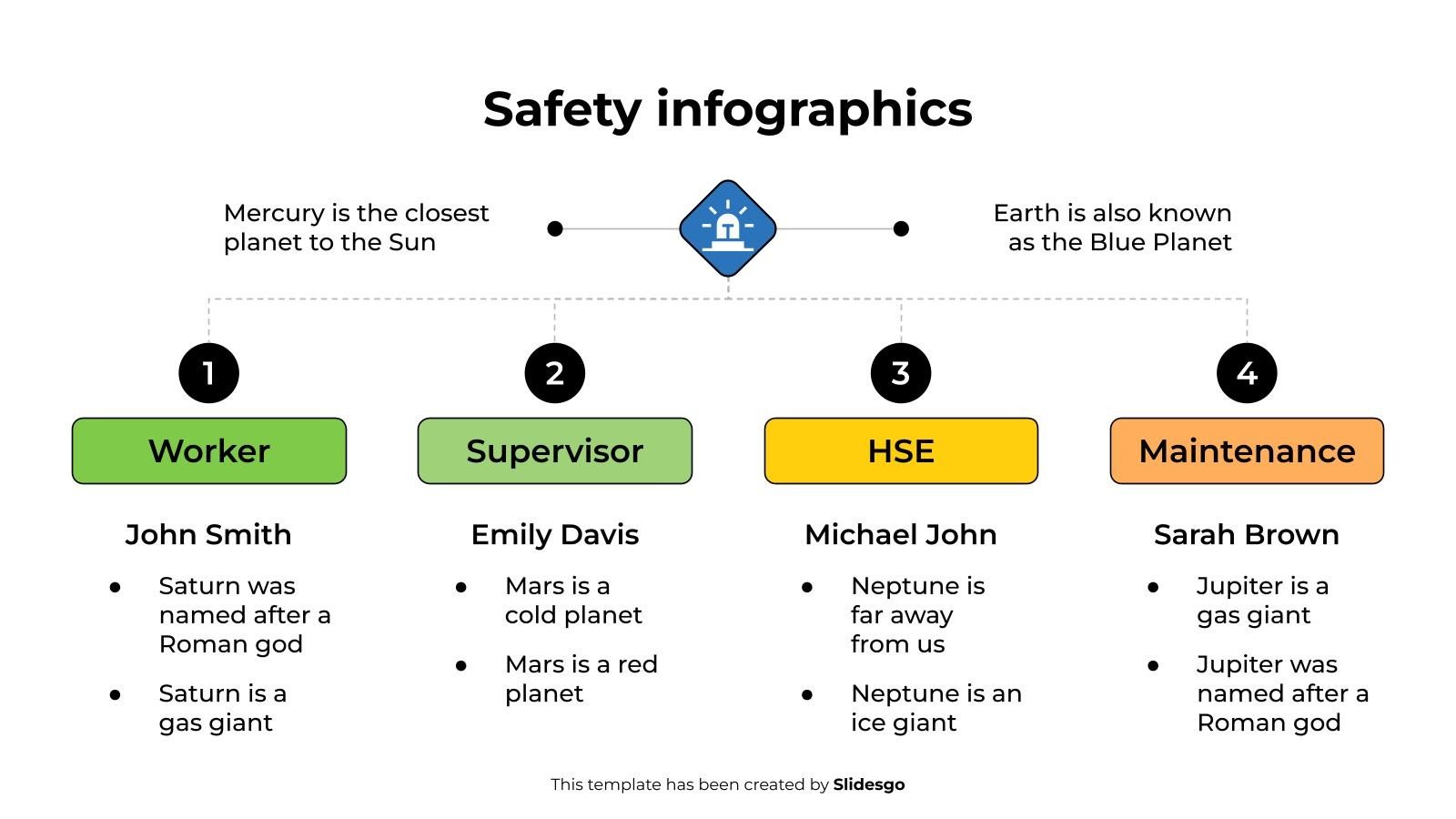 Safety infographics

Mercury is the closest planet to the Sun

Earth is also known as the Blue Planet

1

Worker

John Smith

- Saturn was named after a Roman god
- Saturn is a gas giant

2

Supervisor

Emily Davis

- Mars is a cold planet
- Mars is a red planet

3

HSE

Michael John

- Neptune is far away from us
- Neptune is an ice giant

4

Maintenance

Sarah Brown

- Jupiter is a gas giant
- Jupiter was named after a Roman god

This template has been created by Slidesgo