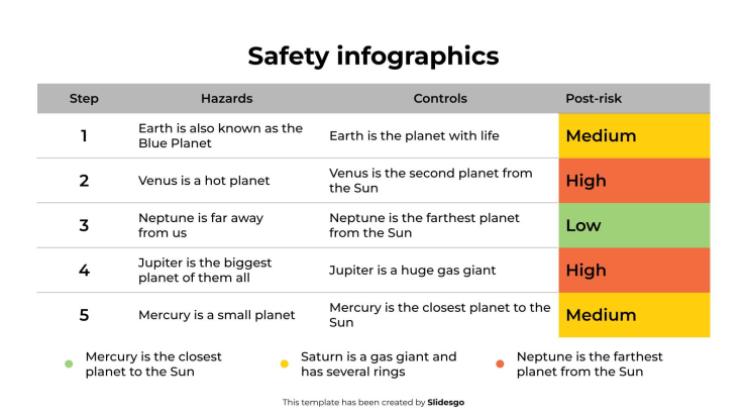 Safety infographics

| Step | Hazards | Controls | Post-risk |
|---|---|---|---|
| 1 | Earth is also known as the Blue Planet | Earth is the planet with life | Medium |
| 2 | Venus is a hot planet | Venus is the second planet from the Sun | High |
| 3 | Neptune is far away from us | Neptune is the farthest planet from the Sun | Low |
| 4 | Jupiter is the biggest planet of them all | Jupiter is a huge gas giant | High |
| 5 | Mercury is a small planet | Mercury is the closest planet to the Sun | Medium |

Mercury is the closest planet to the Sun

Saturn is a gas giant and has several rings

Neptune is the farthest planet from the Sun

This template has been created by Slidesgo