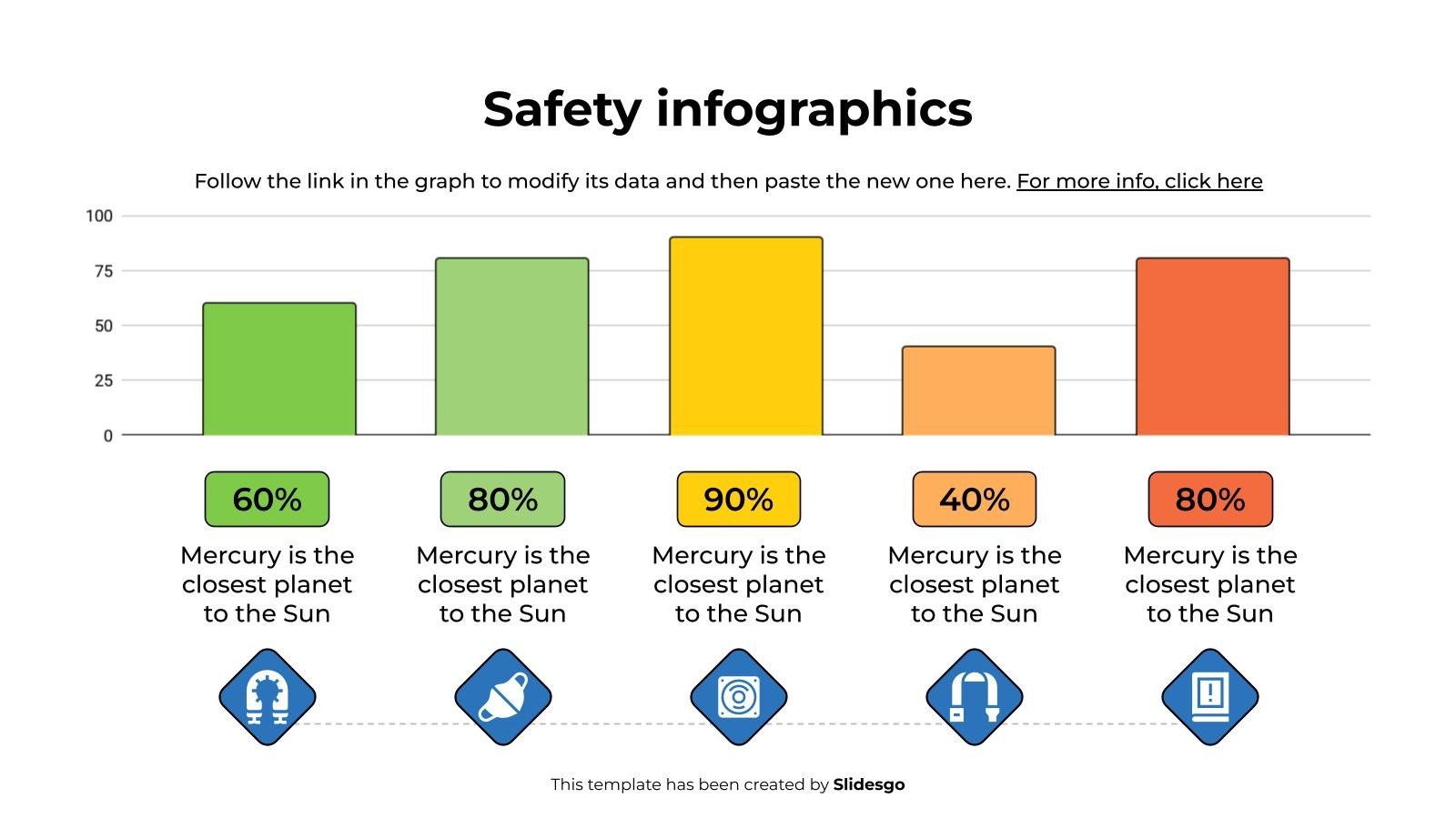 Safety infographics

Follow the link in the graph to modify its data and then paste the new one here. For more info, click here

100
75
50
25
0

60%
Mercury is the closest planet to the Sun

80%
Mercury is the closest planet to the Sun

90%
Mercury is the closest planet to the Sun

40%
Mercury is the closest planet to the Sun

80%
Mercury is the closest planet to the Sun

This template has been created by Slidesgo