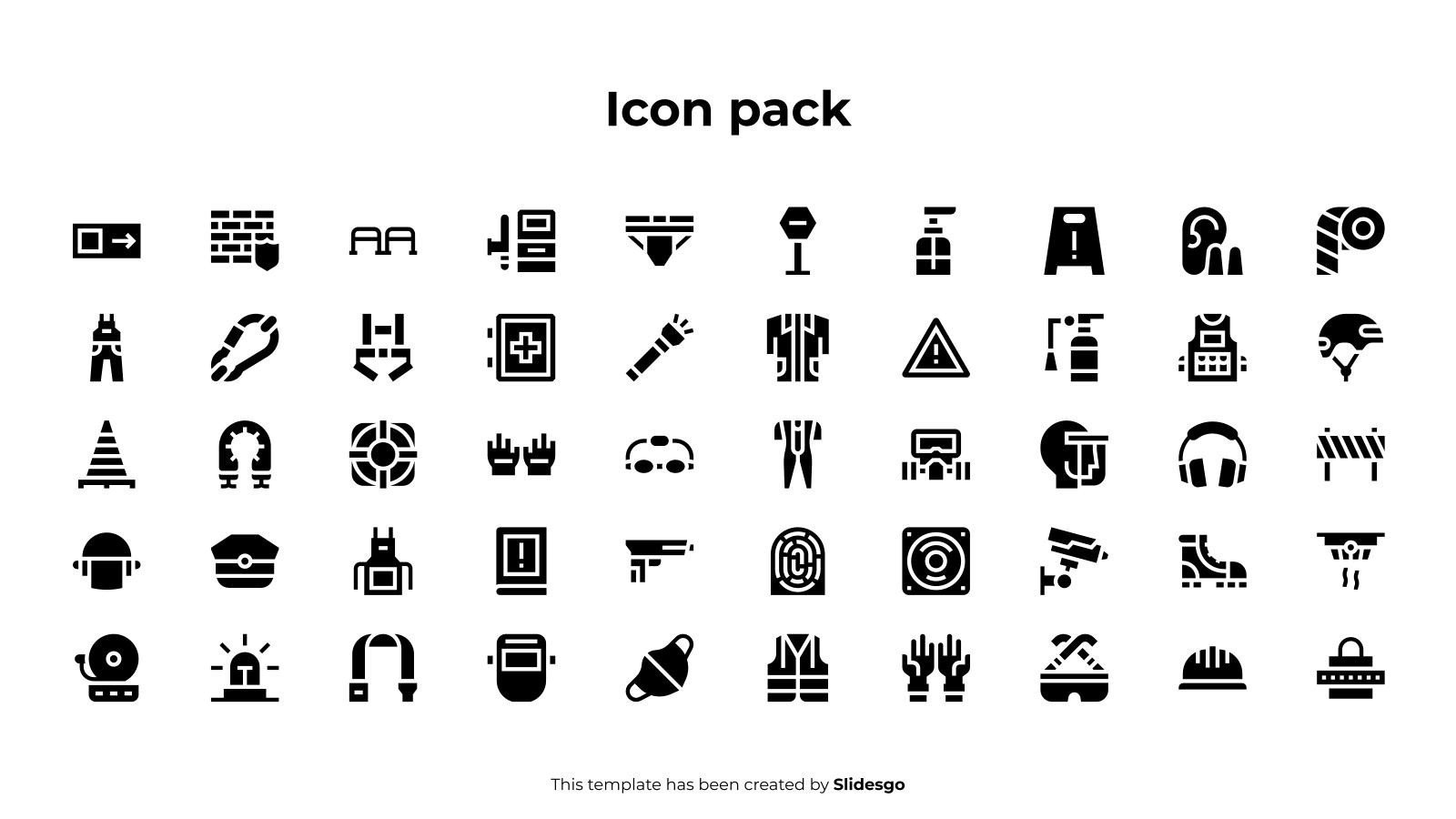 Icon pack

This template has been created by Slidesgo