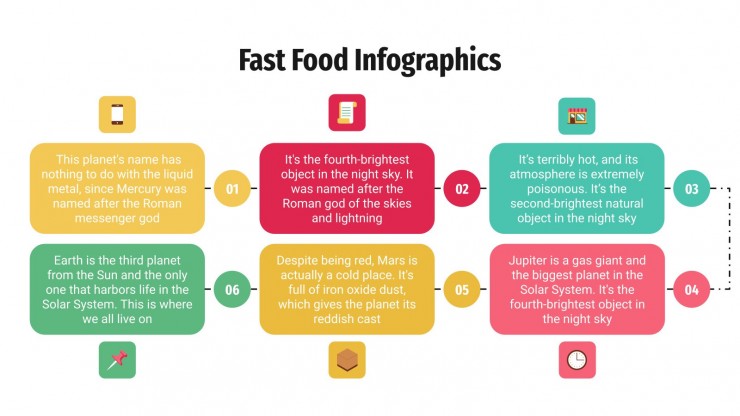 Fast Food Infographics

This planet's name has nothing to do with the liquid metal, since Mercury was named after the Roman messenger god

01

It's the fourth-brightest object in the night sky. It was named after the Roman god of the skies and lightning

02

It's terribly hot, and its atmosphere is extremely poisonous. It's the second-brightest natural object in the night sky

03

Earth is the third planet from the Sun and the only one that harbors life in the Solar System. This is where we all live on

06

Despite being red, Mars is actually a cold place. It's full of iron oxide dust, which gives the planet its reddish cast

05

Jupiter is a gas giant and the biggest planet in the Solar System. It's the fourth-brightest object in the night sky

04