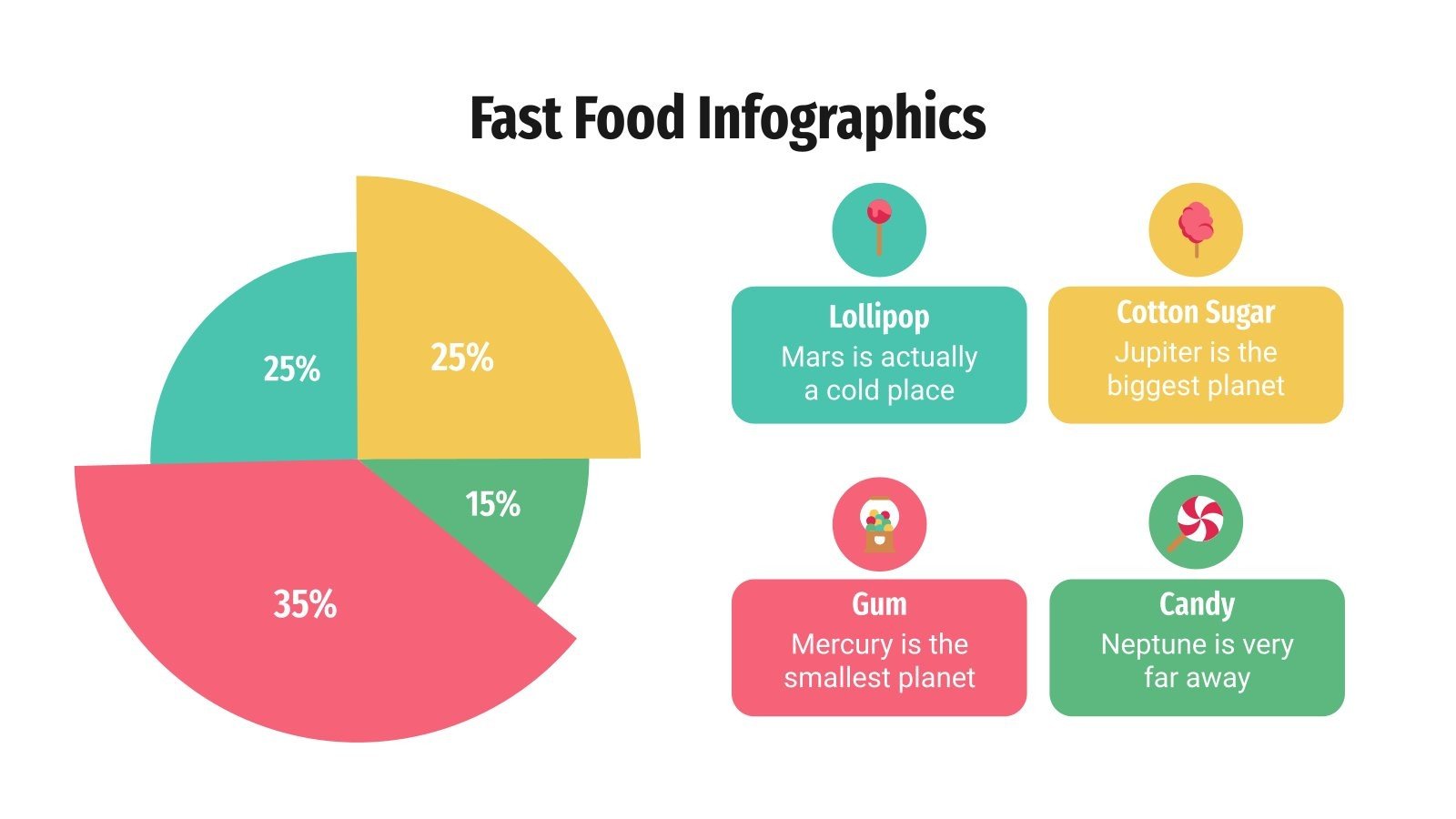 Fast Food Infographics

25%

25%

15%

35%

Lollipop
Mars is actually a cold place

Cotton Sugar
Jupiter is the biggest planet

Gum
Mercury is the smallest planet

Candy
Neptune is very far away