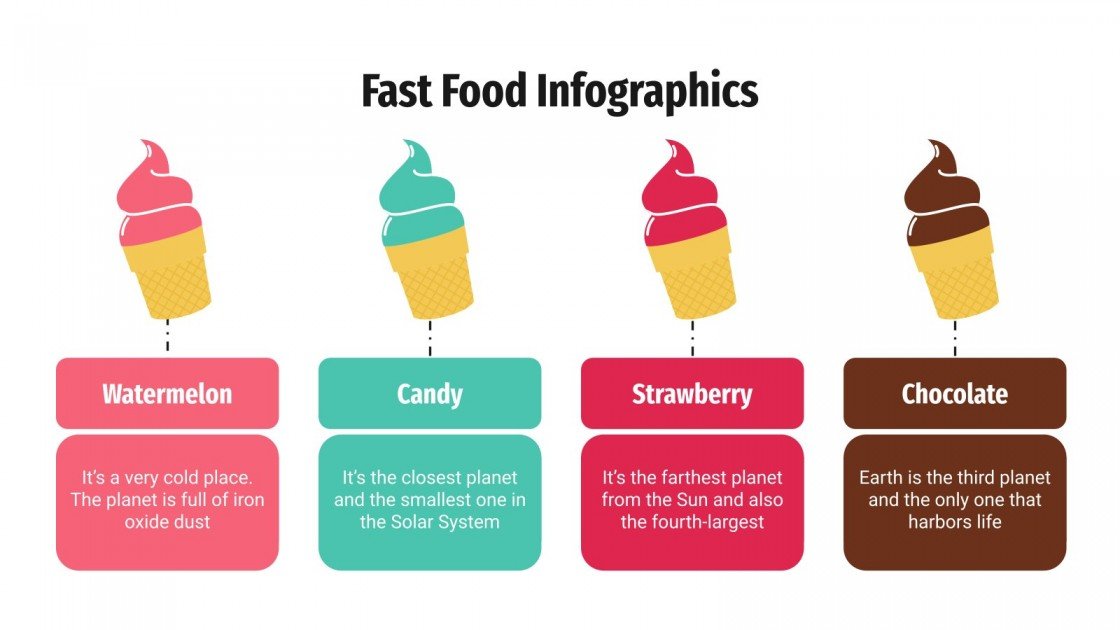 Fast Food Infographics

Watermelon

It's a very cold place. The planet is full of iron oxide dust

Candy

It's the closest planet and the smallest one in the Solar System

Strawberry

It's the farthest planet from the Sun and also the fourth-largest

Chocolate

Earth is the third planet and the only one that harbors life