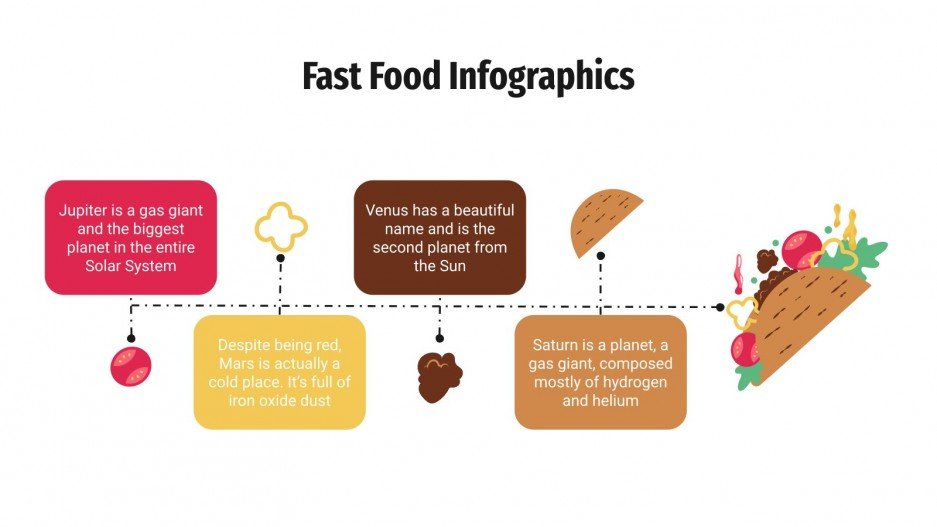 Fast Food Infographics

Jupiter is a gas giant and the biggest planet in the entire Solar System

Despite being red, Mars is actually a cold place. It's full of iron oxide dust

Venus has a beautiful name and is the second planet from the Sun

Saturn is a planet, a gas giant, composed mostly of hydrogen and helium