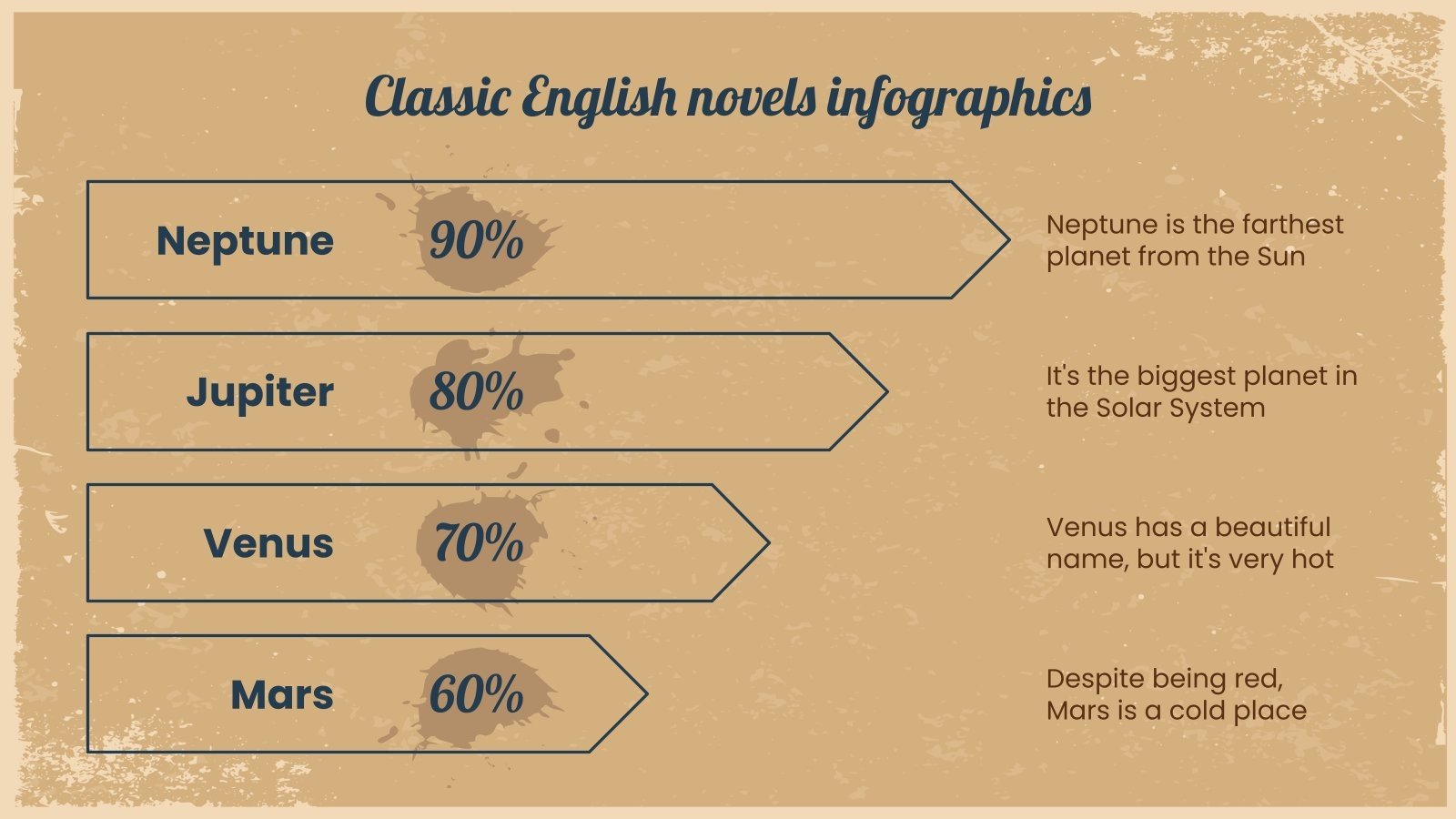 Classic English novels infographics

Neptune 90%

Neptune is the farthest planet from the Sun

Jupiter 80%

It's the biggest planet in the Solar System

Venus 70%

Venus has a beautiful name, but it's very hot

Mars 60%

Despite being red, Mars is a cold place