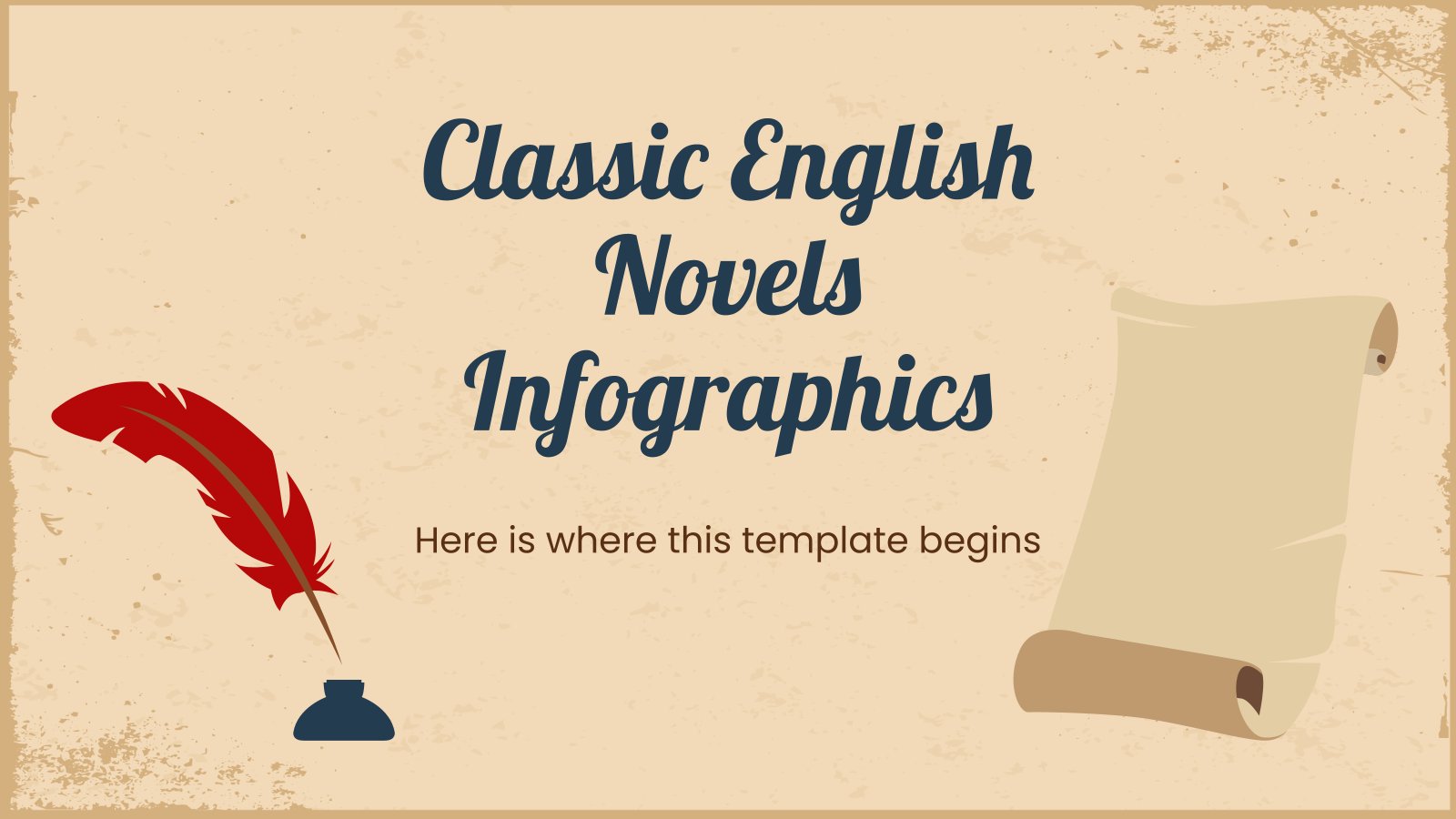 Classic English Novels Infographics

Here is where this template begins