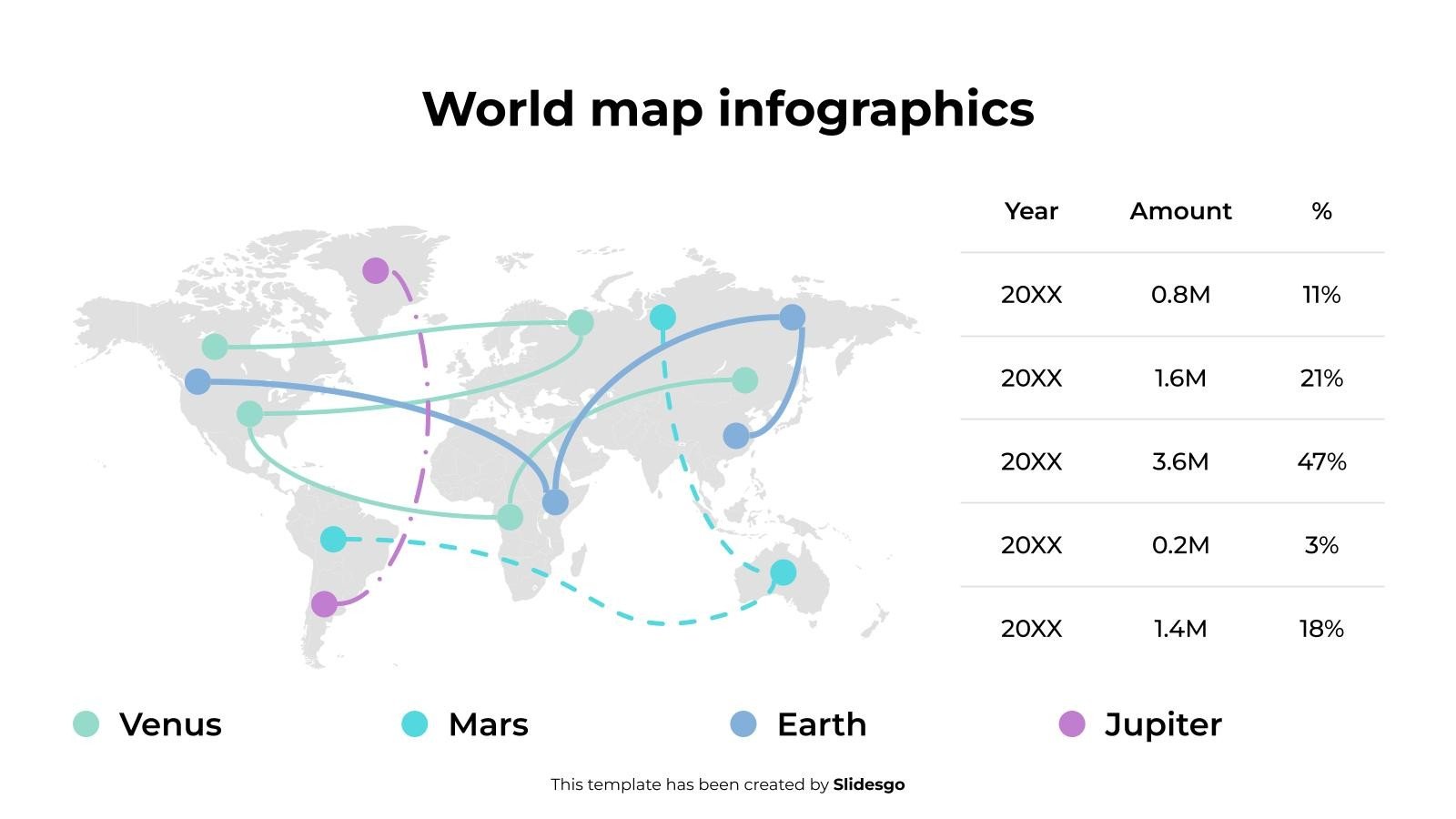 World map infographics

| Year | Amount | % |
|---|---|---|
| 20XX | 0.8M | 11% |
| 20XX | 1.6M | 21% |
| 20XX | 3.6M | 47% |
| 20XX | 0.2M | 3% |
| 20XX | 1.4M | 18% |

Venus Mars Earth Jupiter

This template has been created by Slidesgo