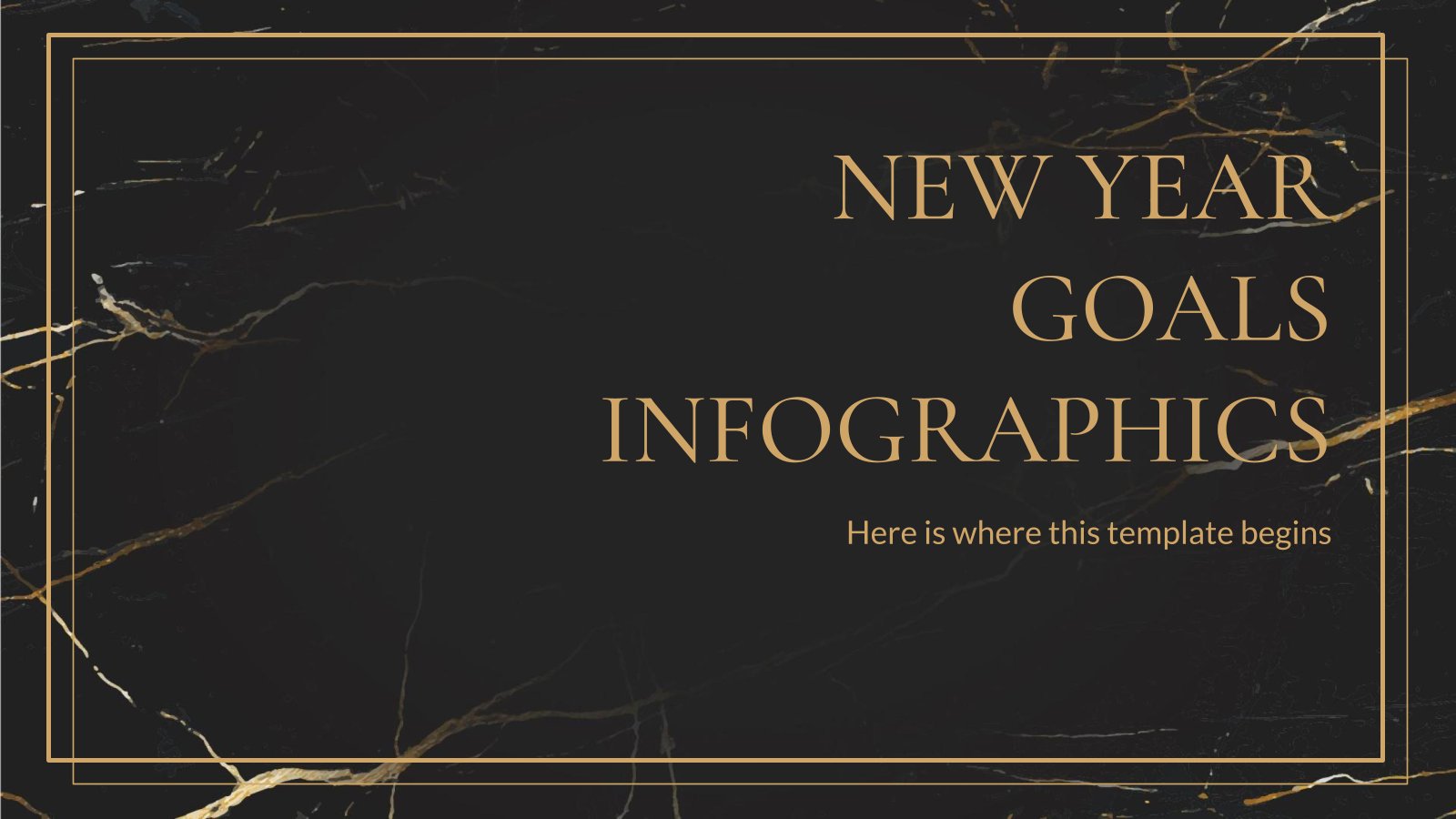 NEW YEAR GOALS INFOGRAPHICS

Here is where this template begins