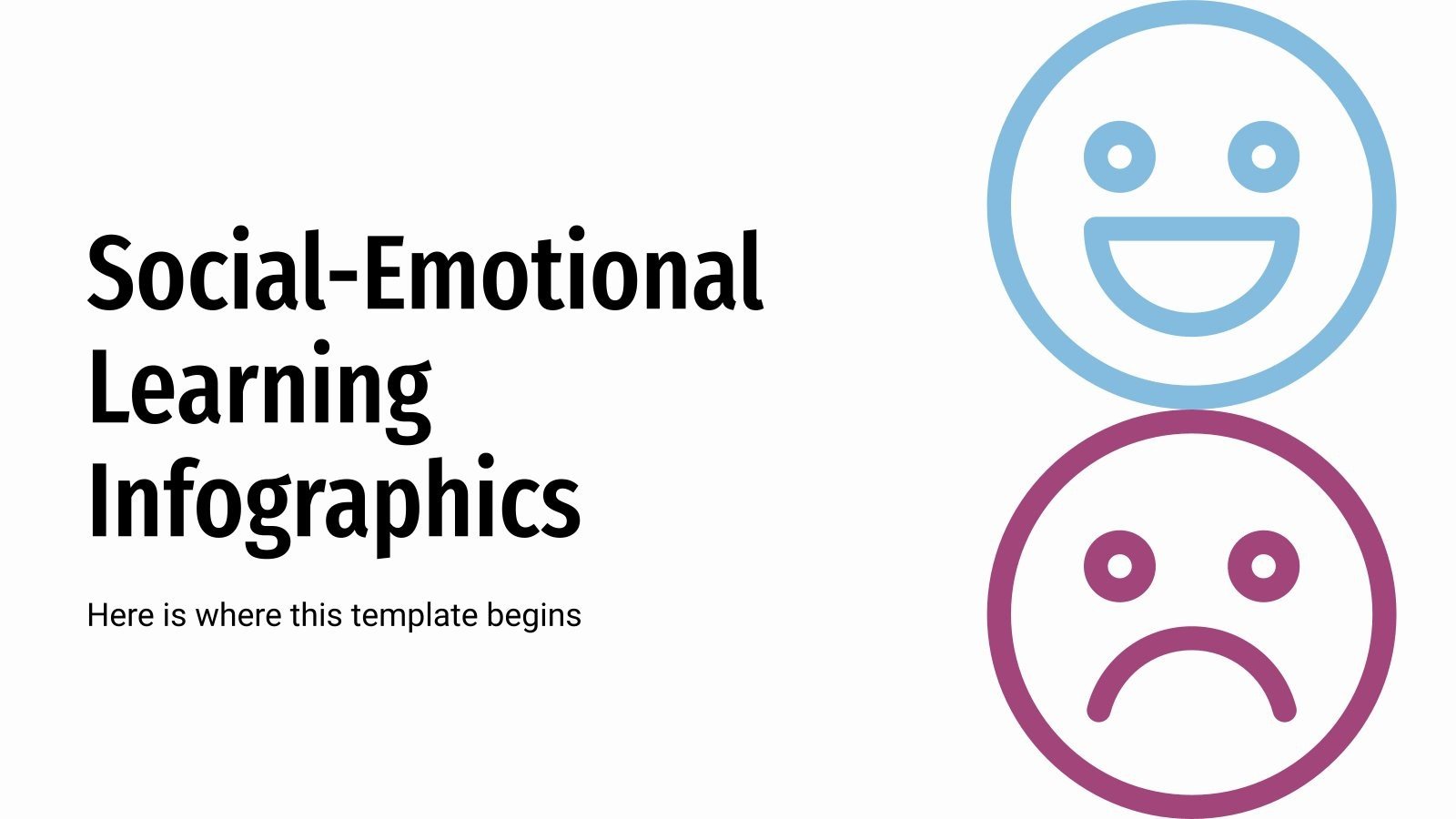 Social-Emotional Learning Infographics

Here is where this template begins