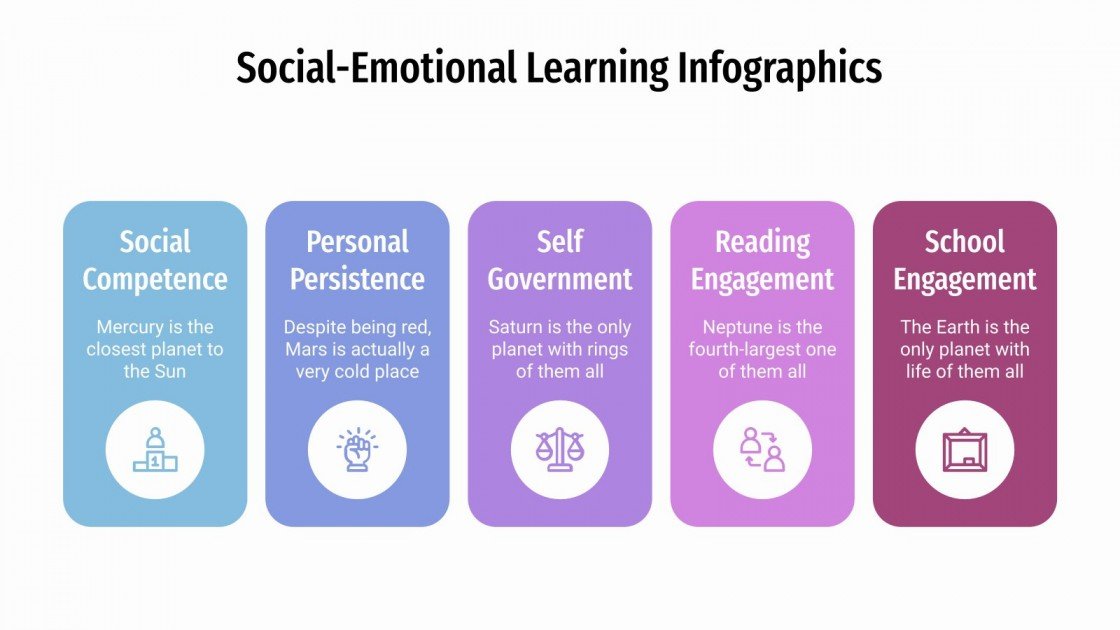 Social-Emotional Learning Infographics

Social Competence

Mercury is the closest planet to the Sun

1

Personal Persistence

Despite being red, Mars is actually a very cold place

Self Government

Saturn is the only planet with rings of them all

Reading Engagement

Neptune is the fourth-largest one of them all

School Engagement

The Earth is the only planet with life of them all