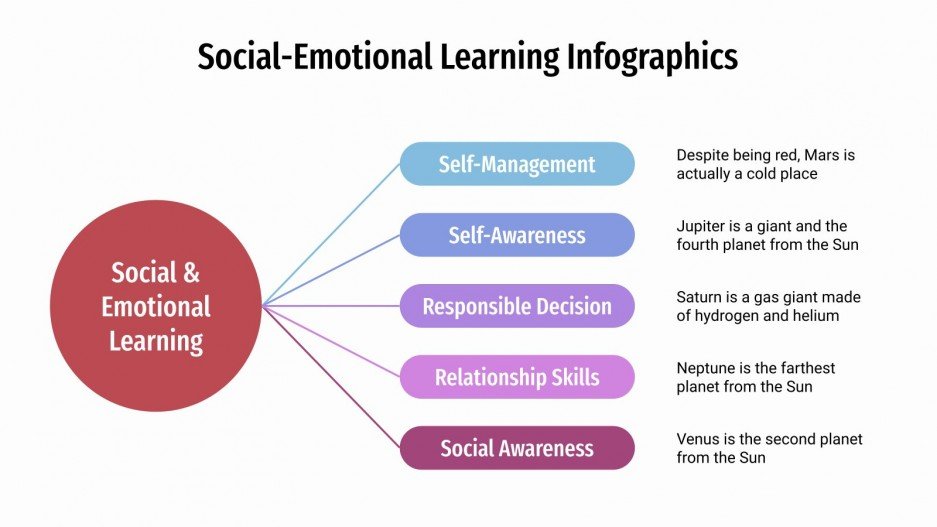 Social-Emotional Learning Infographics

Social & Emotional Learning

Self-Management
Despite being red, Mars is actually a cold place

Self-Awareness
Jupiter is a giant and the fourth planet from the Sun

Responsible Decision
Saturn is a gas giant made of hydrogen and helium

Relationship Skills
Neptune is the farthest planet from the Sun

Social Awareness
Venus is the second planet from the Sun