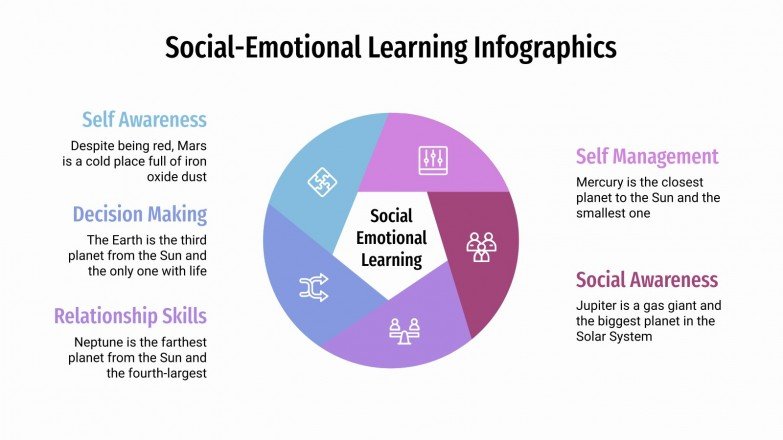 Social-Emotional Learning Infographics

Self Awareness

Despite being red, Mars is a cold place full of iron oxide dust

Decision Making

The Earth is the third planet from the Sun and the only one with life

Relationship Skills

Neptune is the farthest planet from the Sun and the fourth-largest

Social Emotional Learning

Self Management

Mercury is the closest planet to the Sun and the smallest one

Social Awareness

Jupiter is a gas giant and the biggest planet in the Solar System