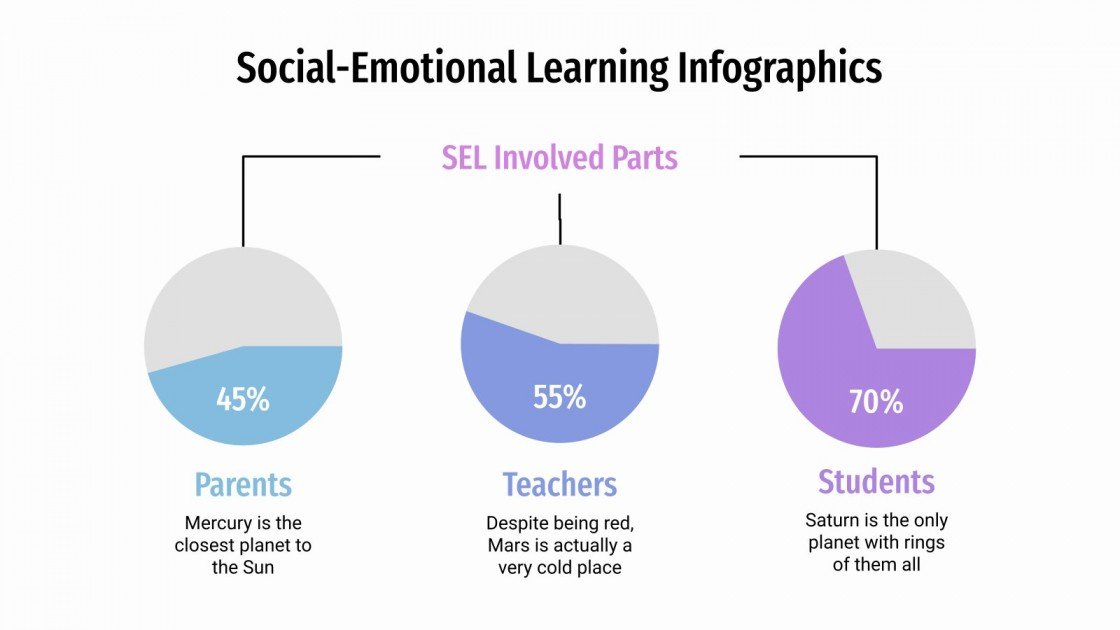 Social-Emotional Learning Infographics

SEL Involved Parts

45%

Parents

Mercury is the closest planet to the Sun

55%

Teachers

Despite being red, Mars is actually a very cold place

70%

Students

Saturn is the only planet with rings of them all