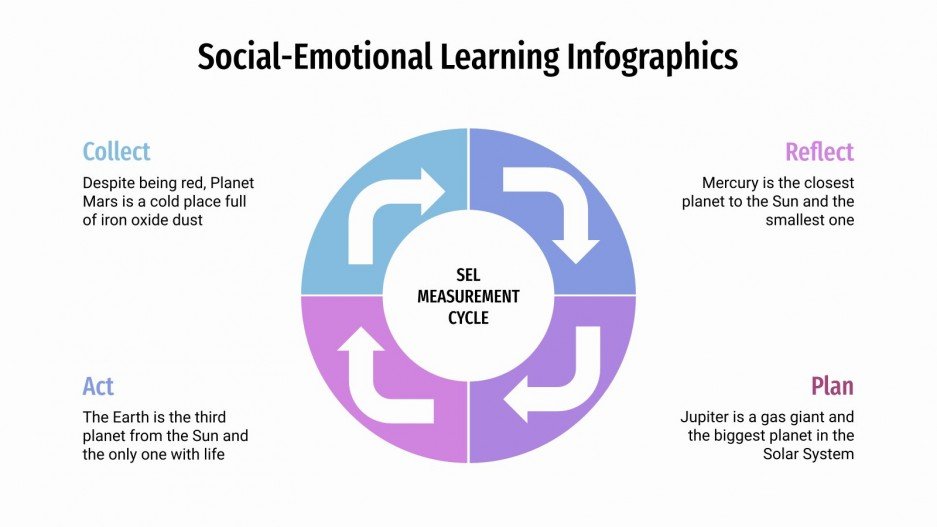 Social-Emotional Learning Infographics

Collect

Despite being red, Planet Mars is a cold place full of iron oxide dust

Reflect

Mercury is the closest planet to the Sun and the smallest one

SEL MEASUREMENT CYCLE

Act

The Earth is the third planet from the Sun and the only one with life

Plan

Jupiter is a gas giant and the biggest planet in the Solar System