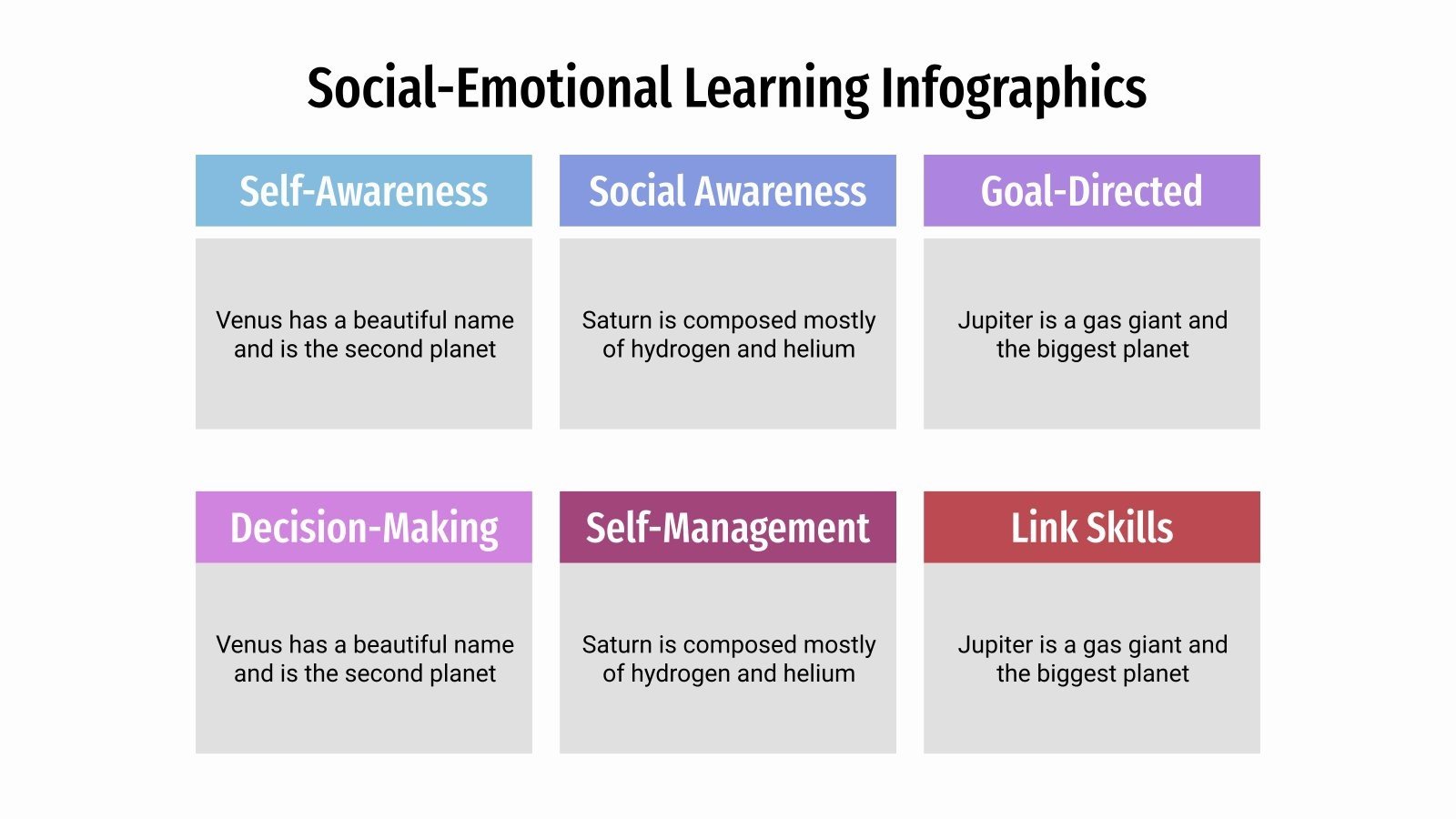 Social-Emotional Learning Infographics

Self-Awareness

Venus has a beautiful name and is the second planet

Social Awareness

Saturn is composed mostly of hydrogen and helium

Goal-Directed

Jupiter is a gas giant and the biggest planet

Decision-Making

Venus has a beautiful name and is the second planet

Self-Management

Saturn is composed mostly of hydrogen and helium

Link Skills

Jupiter is a gas giant and the biggest planet