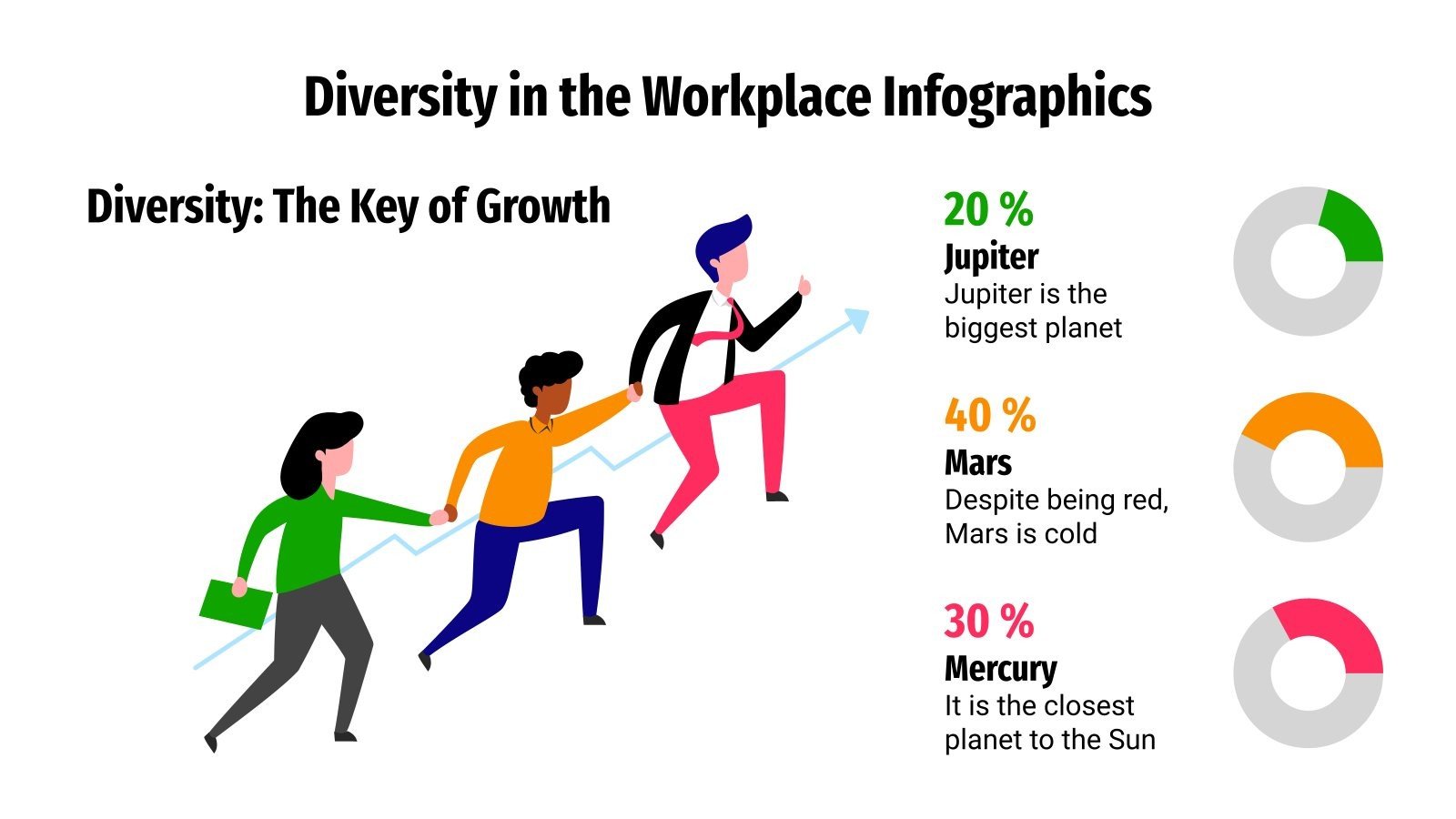 Diversity in the Workplace Infographics

Diversity: The Key of Growth

20 %
Jupiter
Jupiter is the biggest planet

40 %
Mars
Despite being red, Mars is cold

30 %
Mercury
It is the closest planet to the Sun