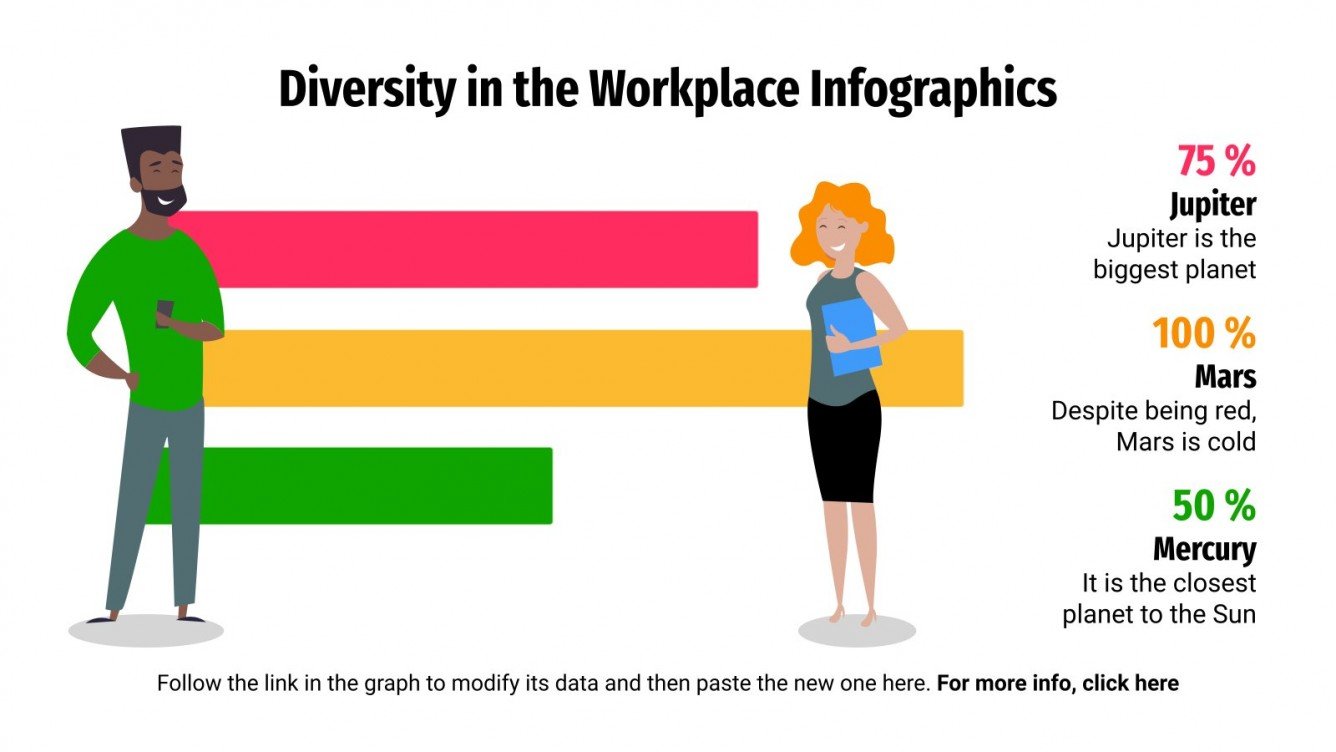 Diversity in the Workplace Infographics

75 %
Jupiter
Jupiter is the biggest planet

100 %
Mars
Despite being red, Mars is cold

50 %
Mercury
It is the closest planet to the Sun

Follow the link in the graph to modify its data and then paste the new one here. For more info, click here