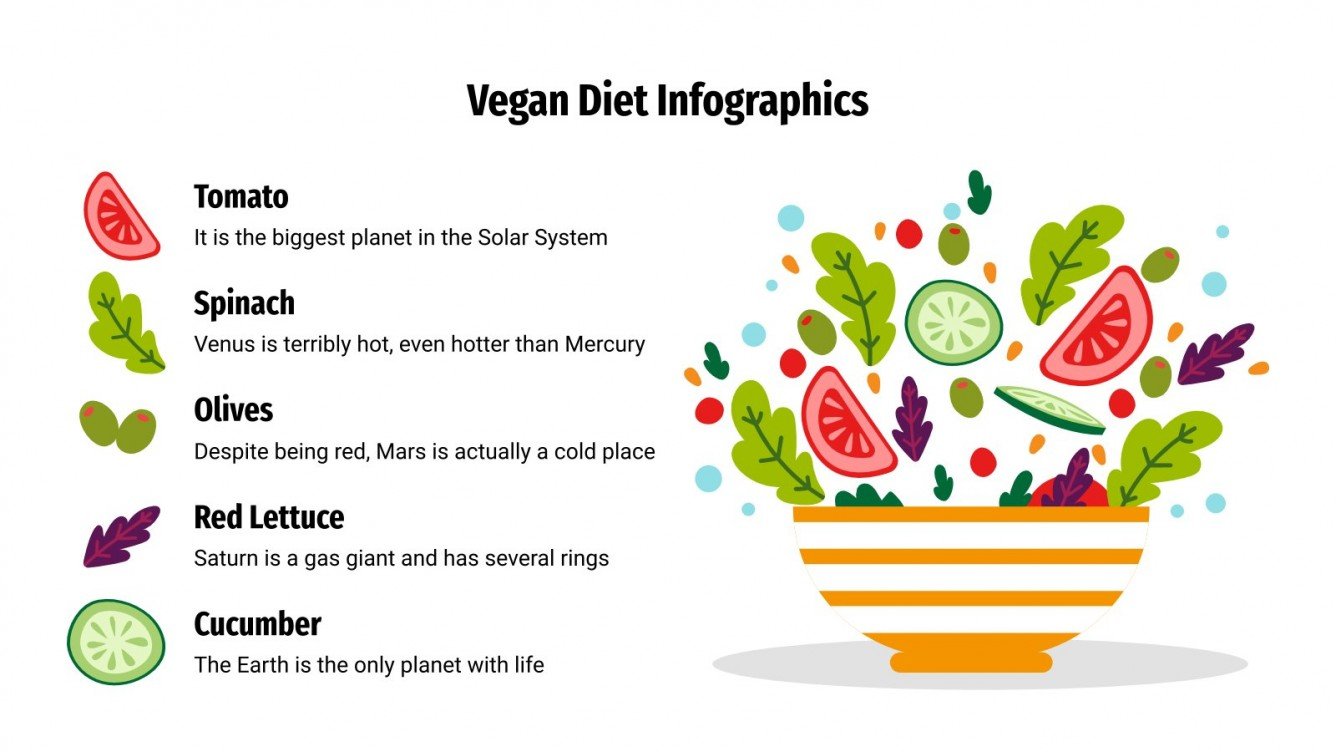 Vegan Diet Infographics

Tomato
It is the biggest planet in the Solar System

Spinach
Venus is terribly hot, even hotter than Mercury

Olives
Despite being red, Mars is actually a cold place

Red Lettuce
Saturn is a gas giant and has several rings

Cucumber
The Earth is the only planet with life