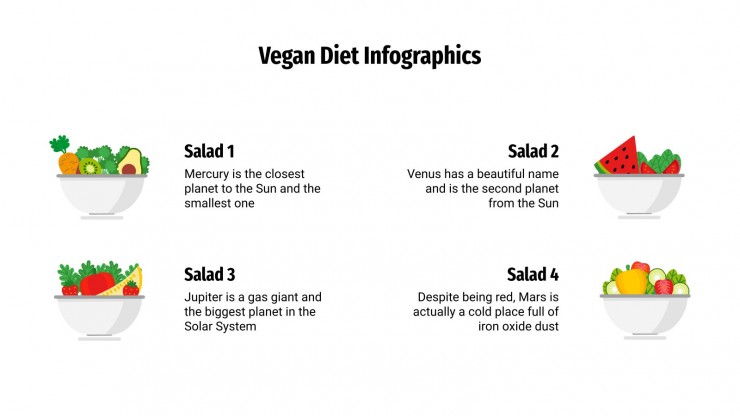 Vegan Diet Infographics

Salad 1
Mercury is the closest planet to the Sun and the smallest one

Salad 2
Venus has a beautiful name and is the second planet from the Sun

Salad 3
Jupiter is a gas giant and the biggest planet in the Solar System

Salad 4
Despite being red, Mars is actually a cold place full of iron oxide dust