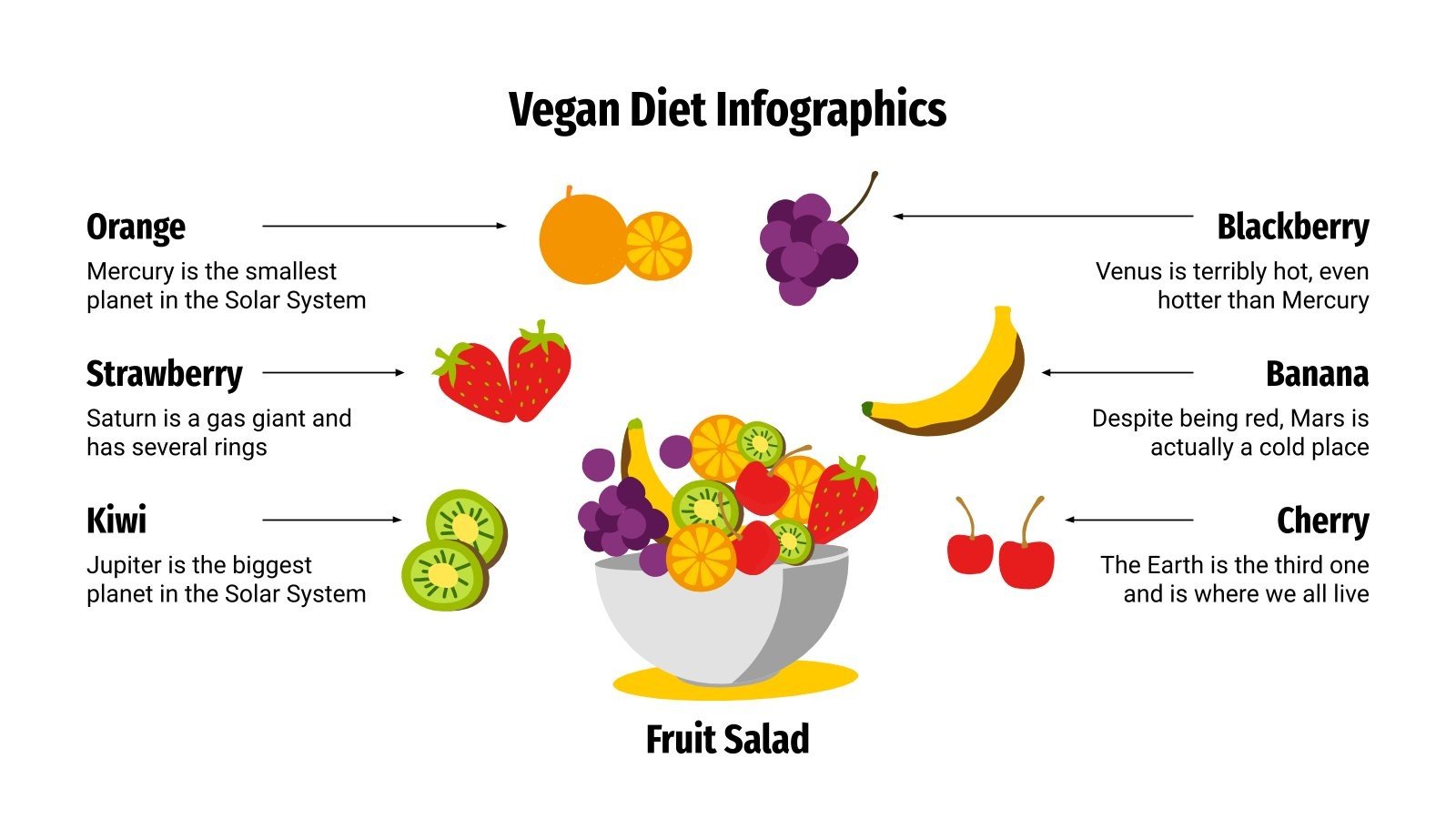 Vegan Diet Infographics

Orange
Mercury is the smallest planet in the Solar System

Strawberry
Saturn is a gas giant and has several rings

Kiwi
Jupiter is the biggest planet in the Solar System

Blackberry
Venus is terribly hot, even hotter than Mercury

Banana
Despite being red, Mars is actually a cold place

Cherry
The Earth is the third one and is where we all live

Fruit Salad