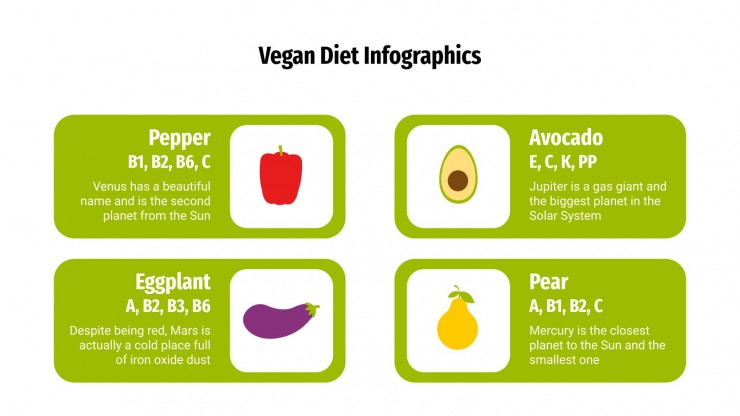 Vegan Diet Infographics

Pepper
B1, B2, B6, C
Venus has a beautiful name and is the second planet from the Sun

Avocado
E, C, K, PP
Jupiter is a gas giant and the biggest planet in the Solar System

Eggplant
A, B2, B3, B6
Despite being red, Mars is actually a cold place full of iron oxide dust

Pear
A, B1, B2, C
Mercury is the closest planet to the Sun and the smallest one