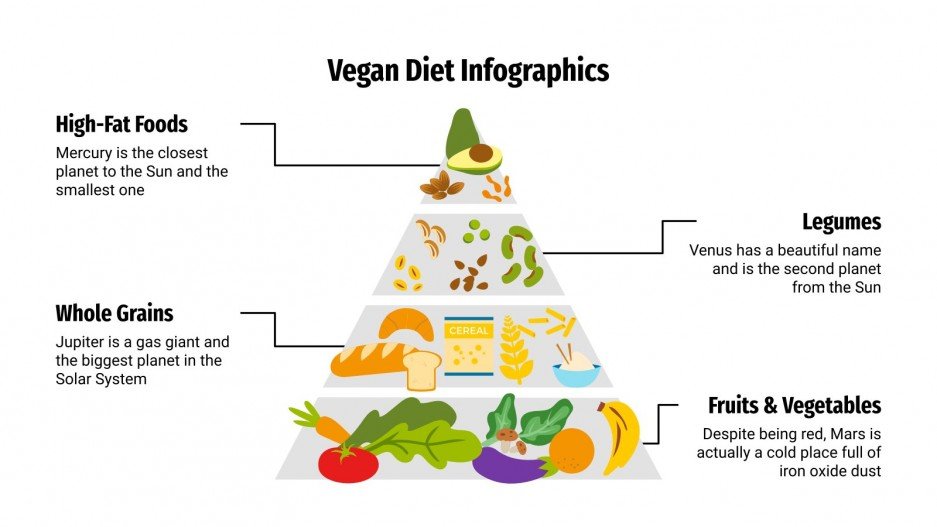 Vegan Diet Infographics

High-Fat Foods

Mercury is the closest planet to the Sun and the smallest one

Legumes

Venus has a beautiful name and is the second planet from the Sun

Whole Grains

Jupiter is a gas giant and the biggest planet in the Solar System

CEREAL

Fruits & Vegetables

Despite being red, Mars is actually a cold place full of iron oxide dust