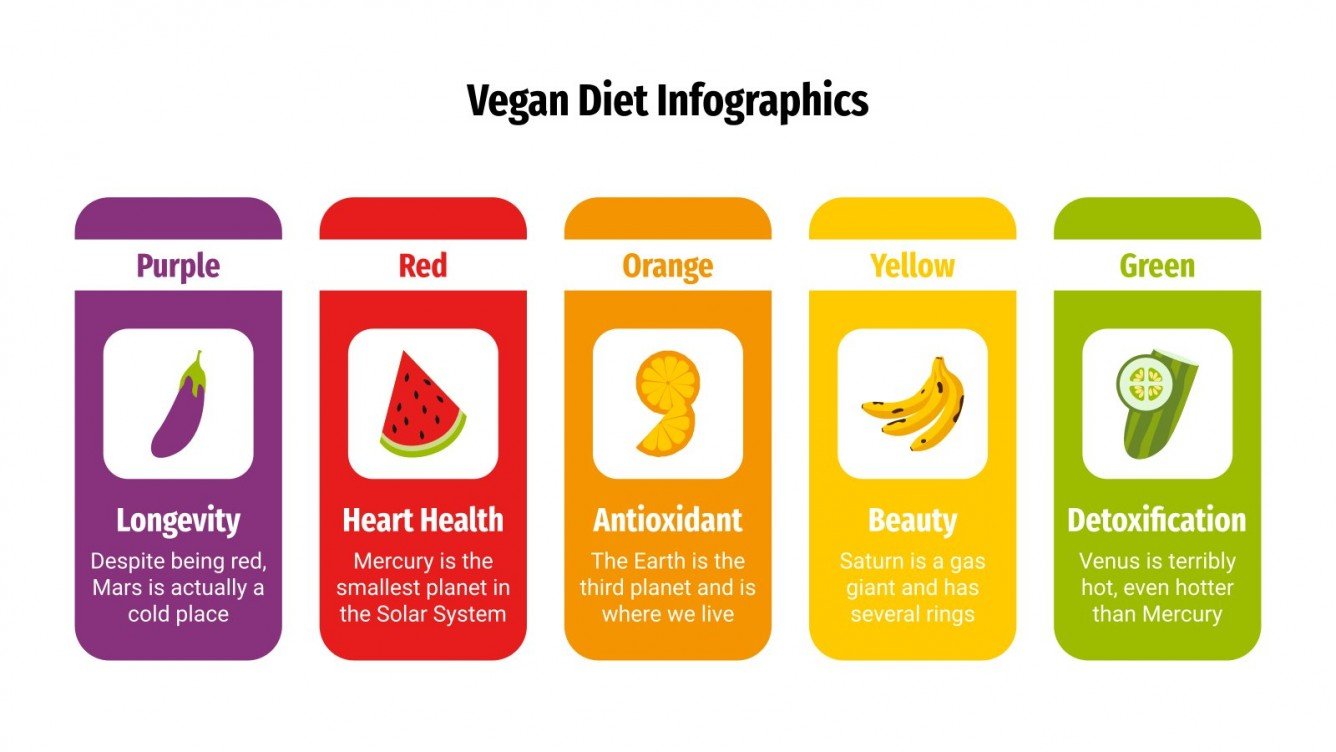 Vegan Diet Infographics

Purple

Longevity

Despite being red, Mars is actually a cold place

Red

Heart Health

Mercury is the smallest planet in the Solar System

Orange

Antioxidant

The Earth is the third planet and is where we live

Yellow

Beauty

Saturn is a gas giant and has several rings

Green

Detoxification

Venus is terribly hot, even hotter than Mercury