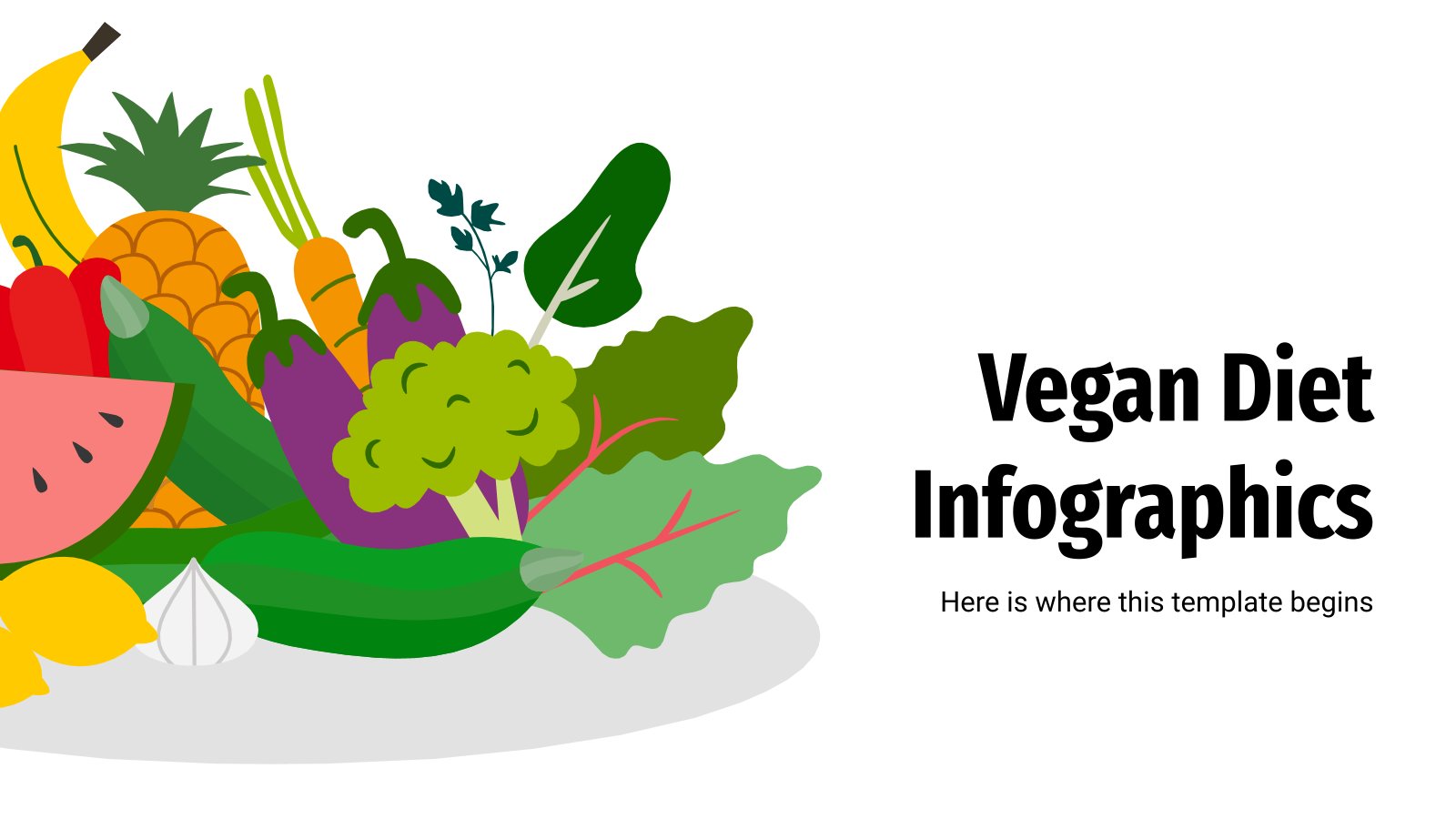 Vegan Diet Infographics

Here is where this template begins