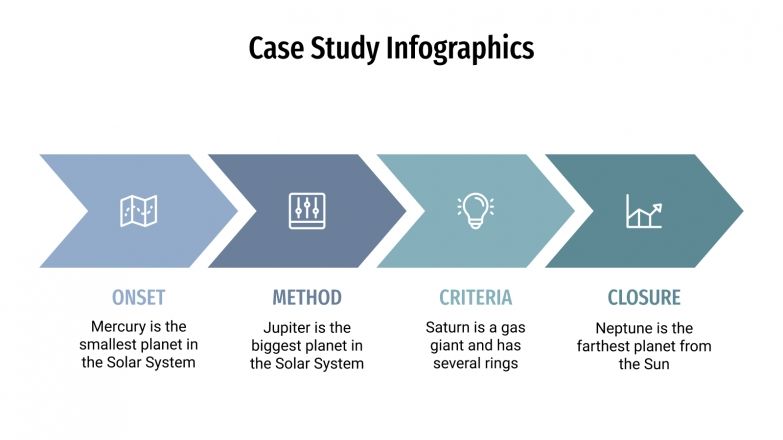 Case Study Infographics

ONSET

Mercury is the smallest planet in the Solar System

METHOD

Jupiter is the biggest planet in the Solar System

CRITERIA

Saturn is a gas giant and has several rings

CLOSURE

Neptune is the farthest planet from the Sun