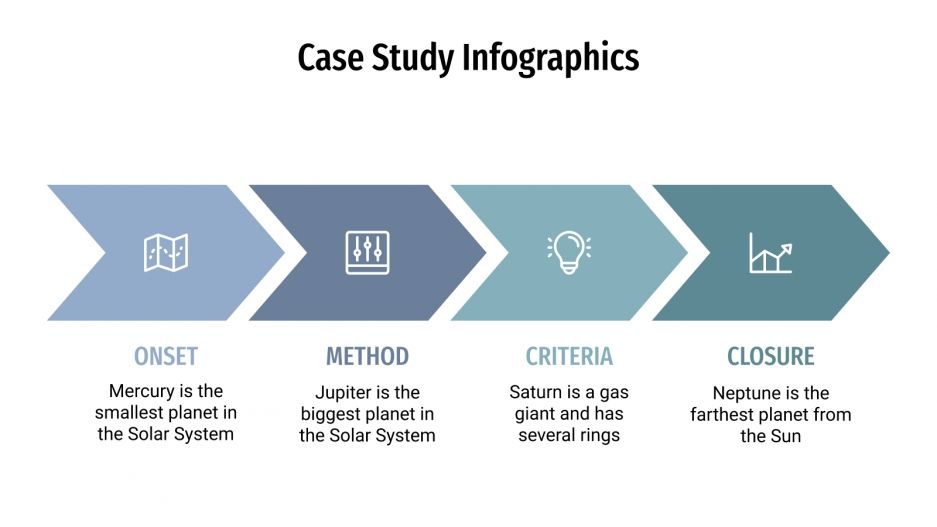 Case Study Infographics

ONSET
Mercury is the smallest planet in the Solar System

METHOD
Jupiter is the biggest planet in the Solar System

CRITERIA
Saturn is a gas giant and has several rings

CLOSURE
Neptune is the farthest planet from the Sun