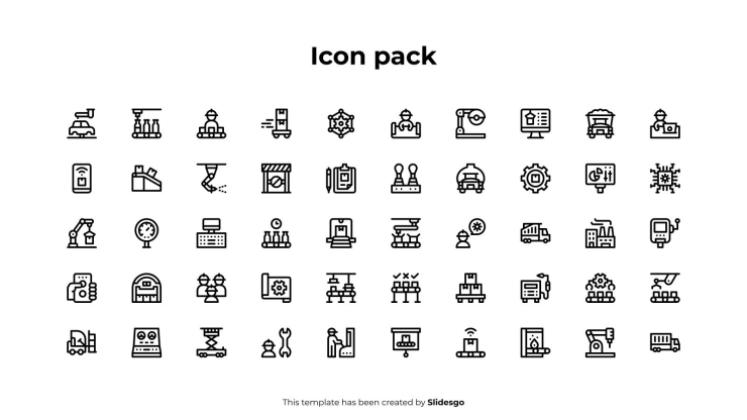 Icon pack

This template has been created by Slidesgo