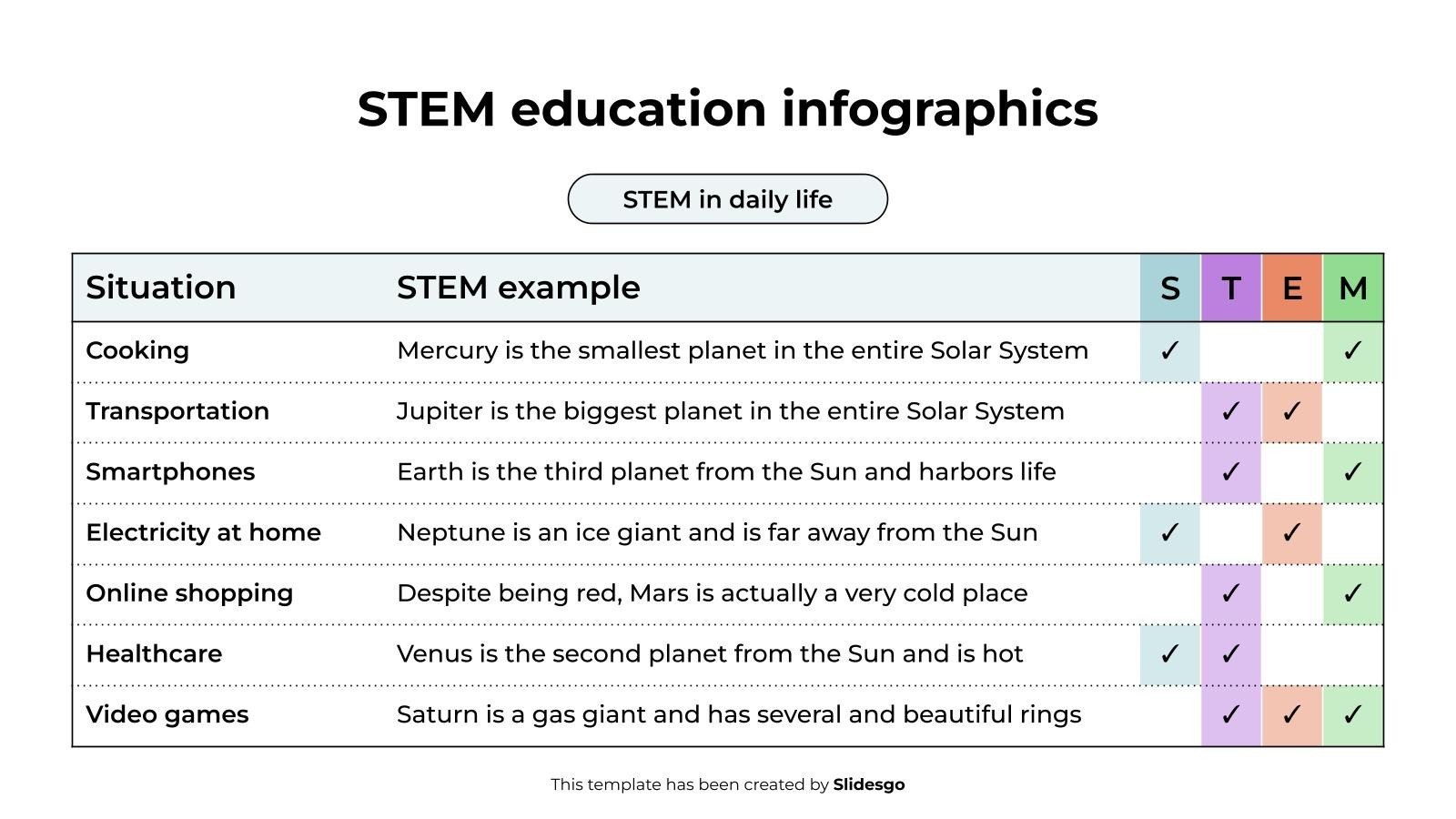 STEM education infographics

STEM in daily life

| Situation | STEM example | S | T | E | M |
|---|---|---|---|---|---|
| Cooking | Mercury is the smallest planet in the entire Solar System | ✓ | | | ✓ |
| Transportation | Jupiter is the biggest planet in the entire Solar System | | ✓ | ✓ | |
| Smartphones | Earth is the third planet from the Sun and harbors life | | ✓ | | ✓ |
| Electricity at home | Neptune is an ice giant and is far away from the Sun | ✓ | | ✓ | |
| Online shopping | Despite being red, Mars is actually a very cold place | | ✓ | | ✓ |
| Healthcare | Venus is the second planet from the Sun and is hot | ✓ | ✓ | | |
| Video games | Saturn is a gas giant and has several and beautiful rings | | ✓ | ✓ | ✓ |

This template has been created by Slidesgo