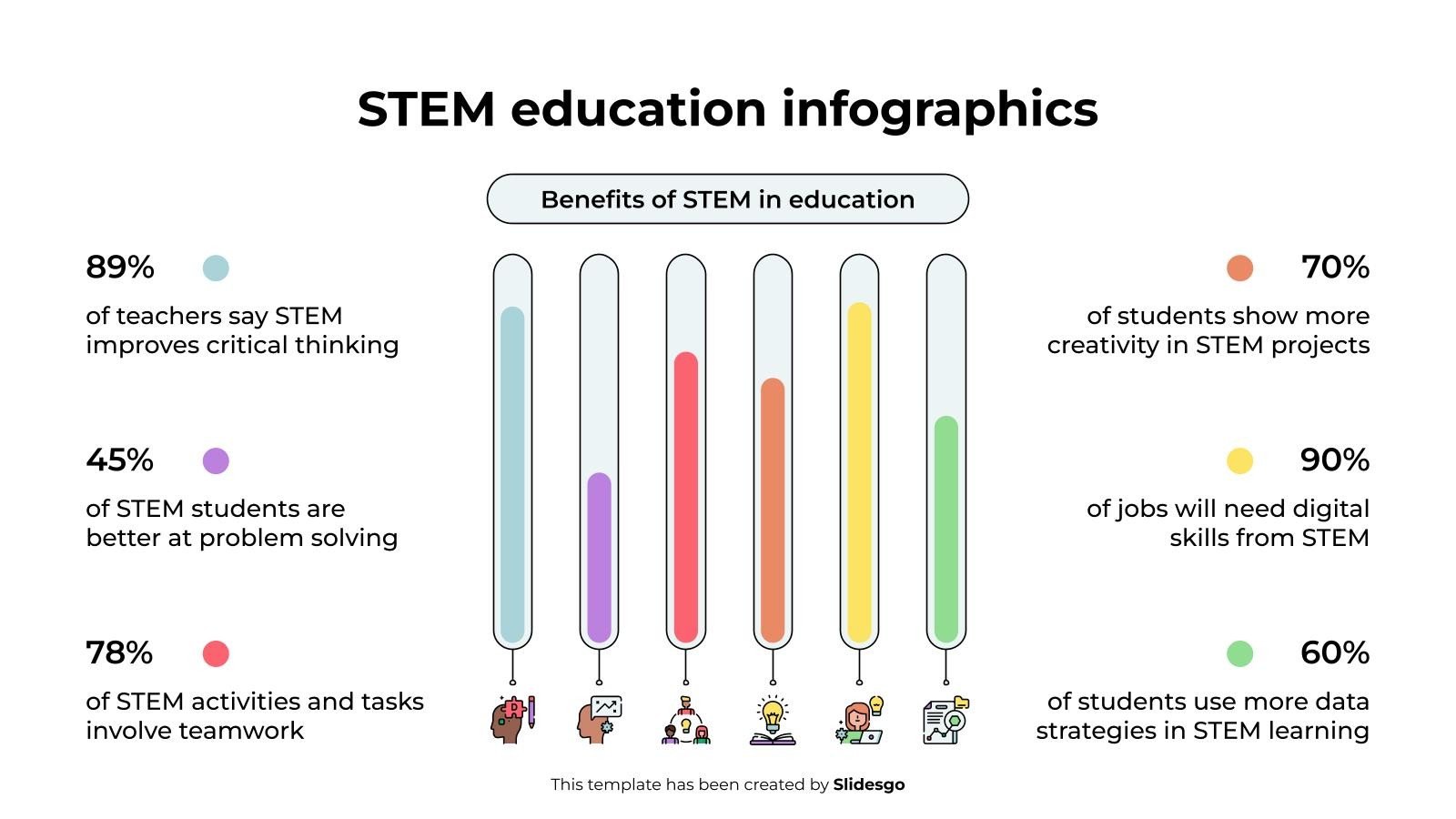 STEM education infographics

Benefits of STEM in education

89%

of teachers say STEM improves critical thinking

45%

of STEM students are better at problem solving

78%

of STEM activities and tasks involve teamwork

70%

of students show more creativity in STEM projects

90%

of jobs will need digital skills from STEM

60%

of students use more data strategies in STEM learning

This template has been created by Slidesgo