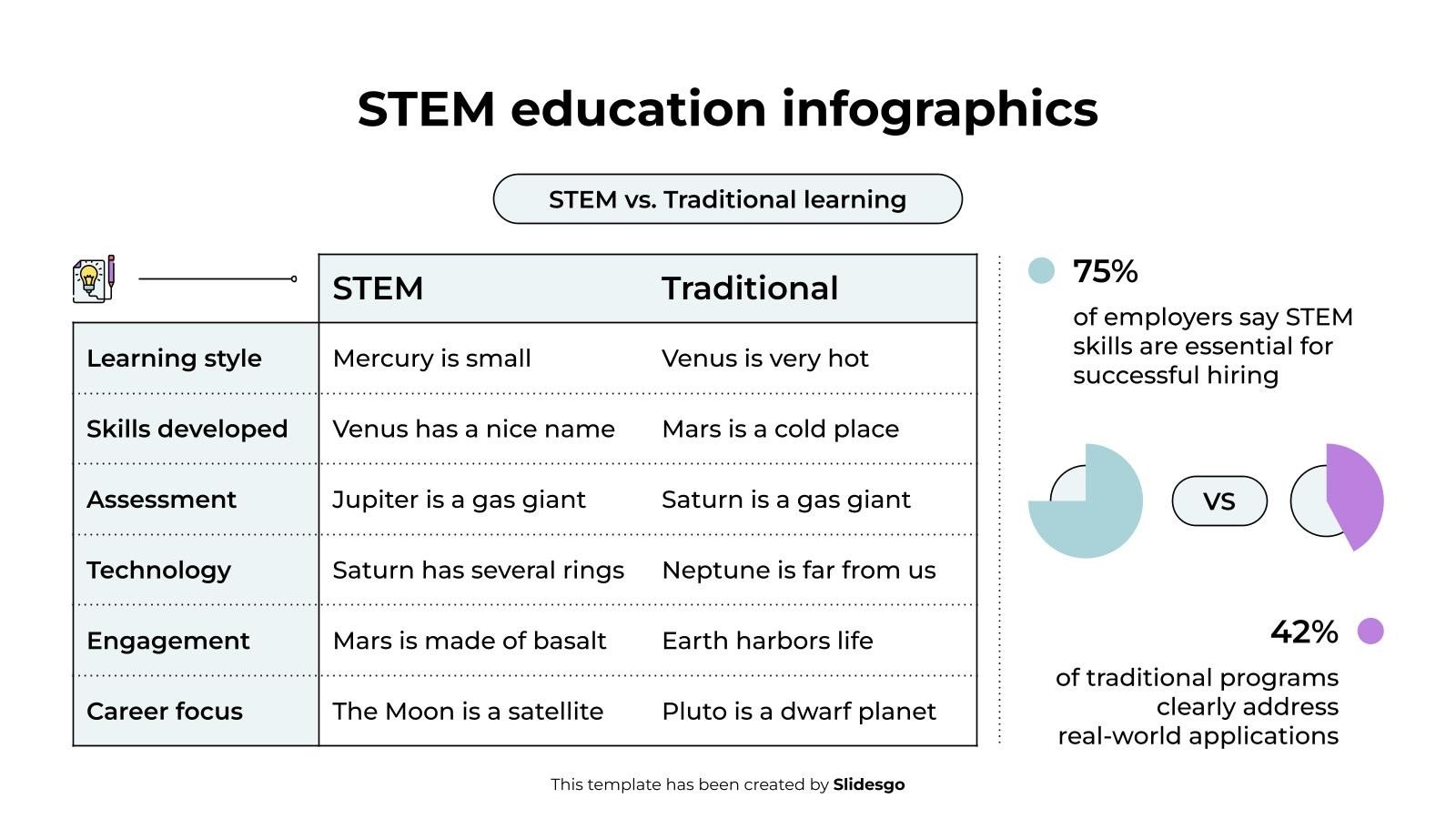 STEM education infographics

STEM vs. Traditional learning

| | STEM | Traditional |
|---|---|---|
| Learning style | Mercury is small | Venus is very hot |
| Skills developed | Venus has a nice name | Mars is a cold place |
| Assessment | Jupiter is a gas giant | Saturn is a gas giant |
| Technology | Saturn has several rings | Neptune is far from us |
| Engagement | Mars is made of basalt | Earth harbors life |
| Career focus | The Moon is a satellite | Pluto is a dwarf planet |

75%

of employers say STEM skills are essential for successful hiring

VS

42%

of traditional programs clearly address real-world applications

This template has been created by Slidesgo