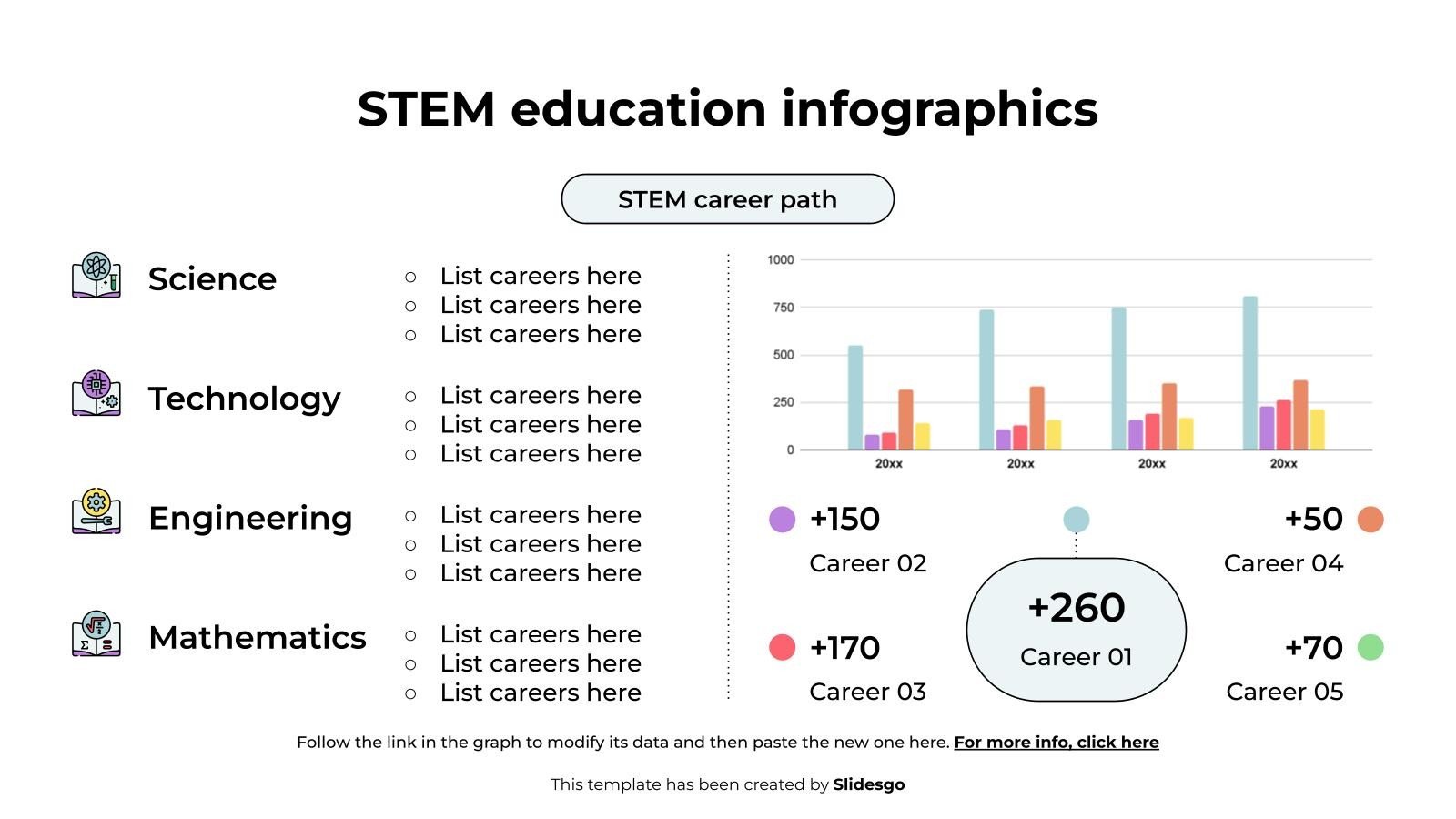 STEM education infographics

STEM career path

Science
○ List careers here
○ List careers here
○ List careers here

Technology
○ List careers here
○ List careers here
○ List careers here

Engineering
○ List careers here
○ List careers here
○ List careers here

Mathematics
○ List careers here
○ List careers here
○ List careers here

1000
750
500
250
0
20xx
20xx
20xx
20xx

+150
Career 02

+170
Career 03

+260
Career 01

+50
Career 04

+70
Career 05

Follow the link in the graph to modify its data and then paste the new one here. For more info, click here

This template has been created by Slidesgo