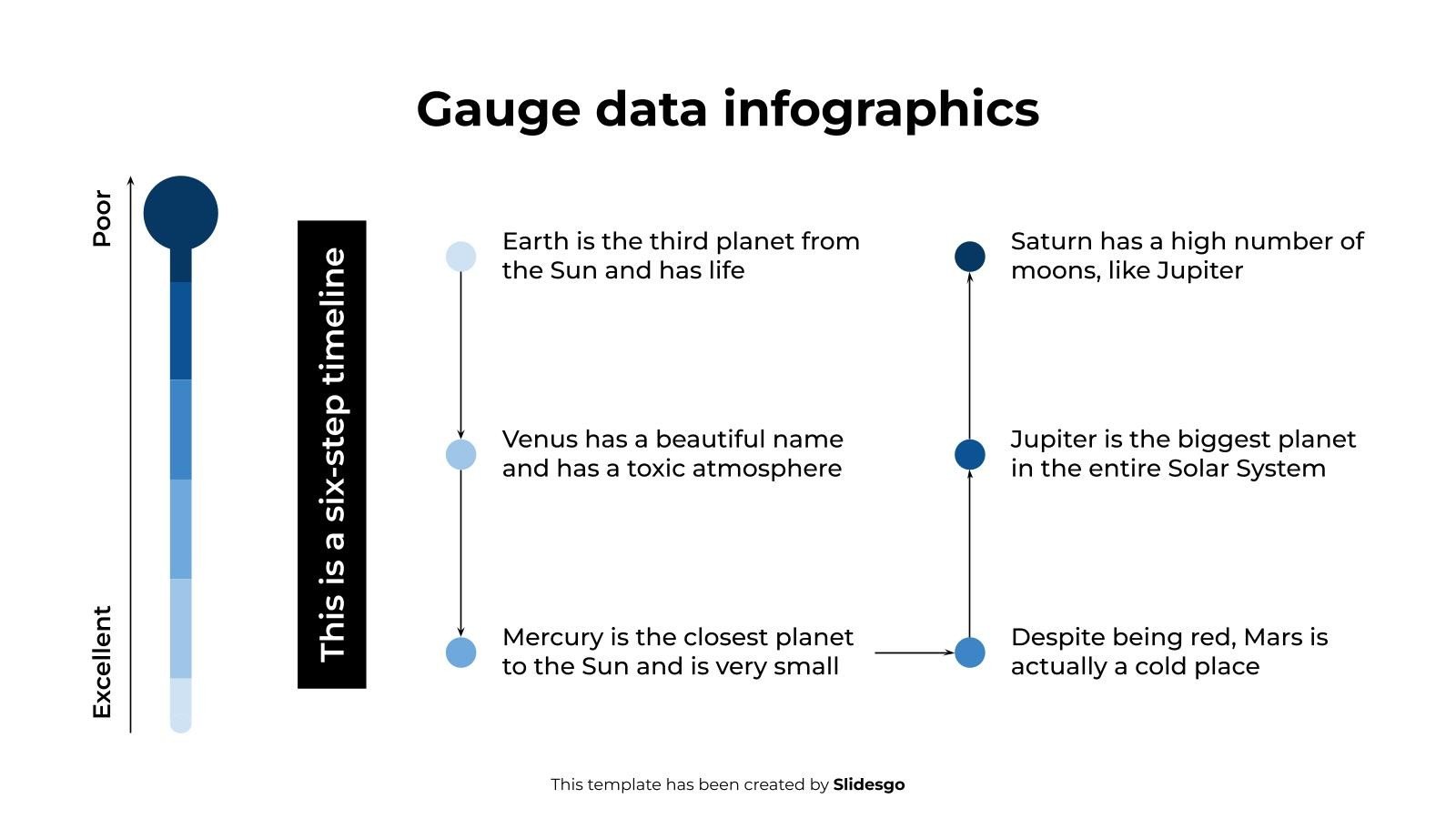 Gauge data infographics

Poor

Excellent

This is a six-step timeline

Earth is the third planet from the Sun and has life

Venus has a beautiful name and has a toxic atmosphere

Mercury is the closest planet to the Sun and is very small

Saturn has a high number of moons, like Jupiter

Jupiter is the biggest planet in the entire Solar System

Despite being red, Mars is actually a cold place

This template has been created by Slidesgo