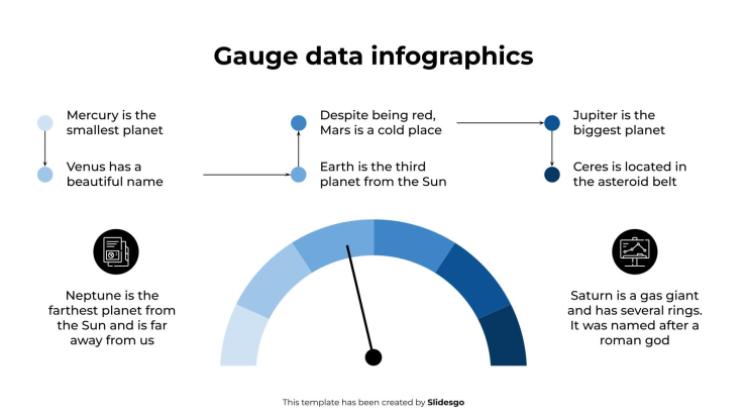 Gauge data infographics

Mercury is the smallest planet

Venus has a beautiful name

Despite being red, Mars is a cold place

Earth is the third planet from the Sun

Jupiter is the biggest planet

Ceres is located in the asteroid belt

Neptune is the farthest planet from the Sun and is far away from us

Saturn is a gas giant and has several rings. It was named after a roman god

This template has been created by Slidesgo