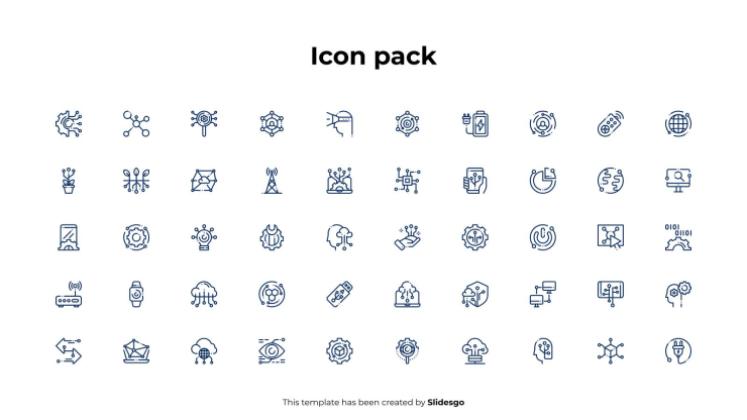 Icon pack

This template has been created by Slidesgo