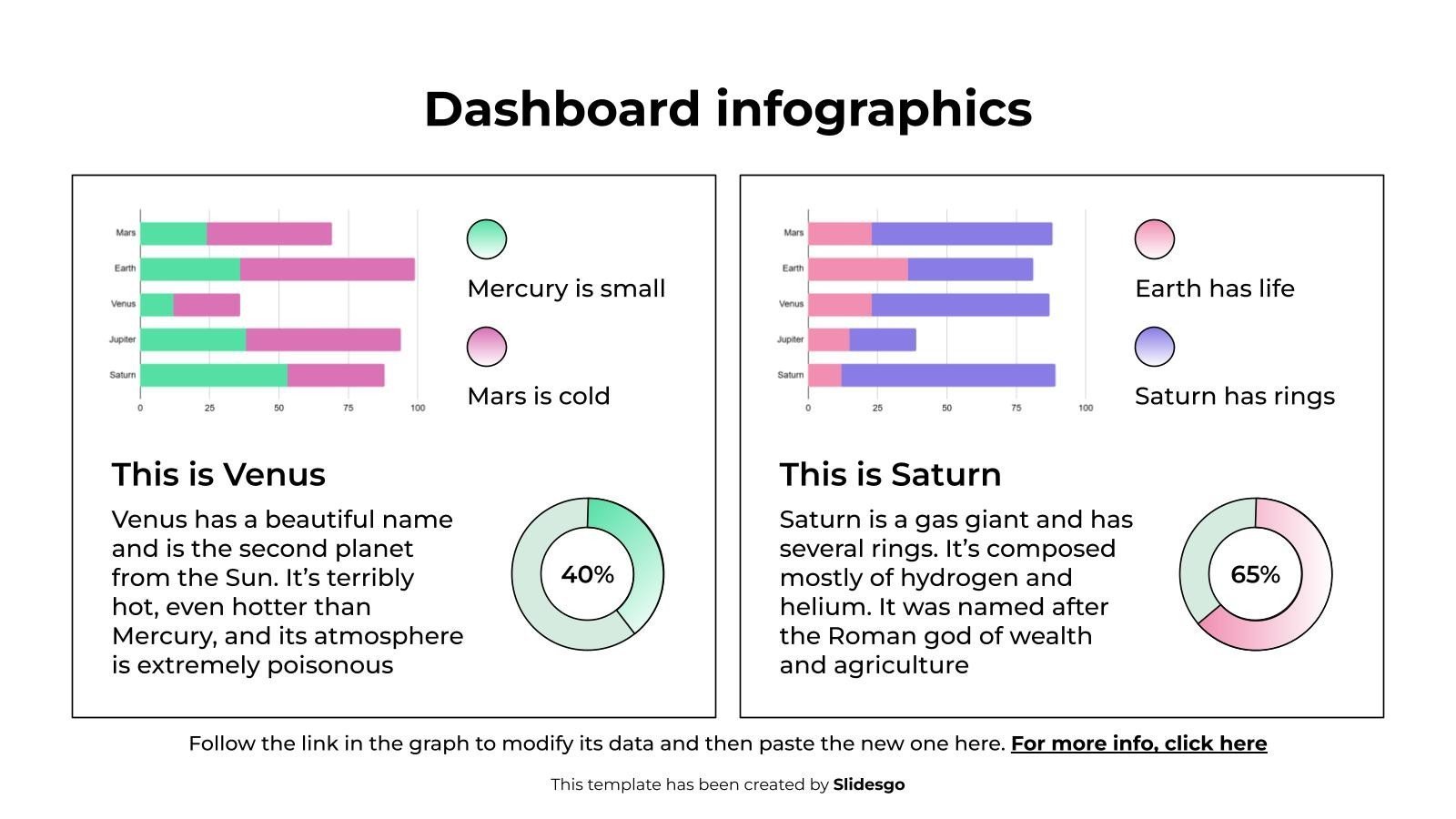 Dashboard infographics

Mars
Earth
Venus
Jupiter
Saturn
0 25 50 75 100

Mercury is small

Mars is cold

This is Venus

Venus has a beautiful name and is the second planet from the Sun. It’s terribly hot, even hotter than Mercury, and its atmosphere is extremely poisonous

40%

Mars
Earth
Venus
Jupiter
Saturn
0 25 50 75 100

Earth has life

Saturn has rings

This is Saturn

Saturn is a gas giant and has several rings. It’s composed mostly of hydrogen and helium. It was named after the Roman god of wealth and agriculture

65%

Follow the link in the graph to modify its data and then paste the new one here. For more info, click here

This template has been created by Slidesgo