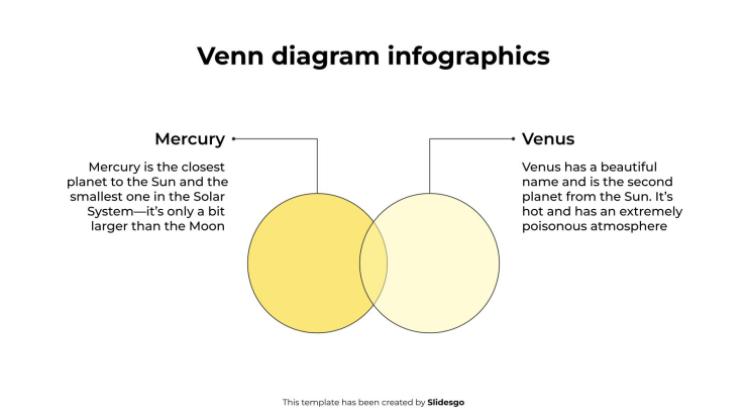 Venn diagram infographics

Mercury

Mercury is the closest planet to the Sun and the smallest one in the Solar System—it's only a bit larger than the Moon

Venus

Venus has a beautiful name and is the second planet from the Sun. It's hot and has an extremely poisonous atmosphere

This template has been created by Slidesgo