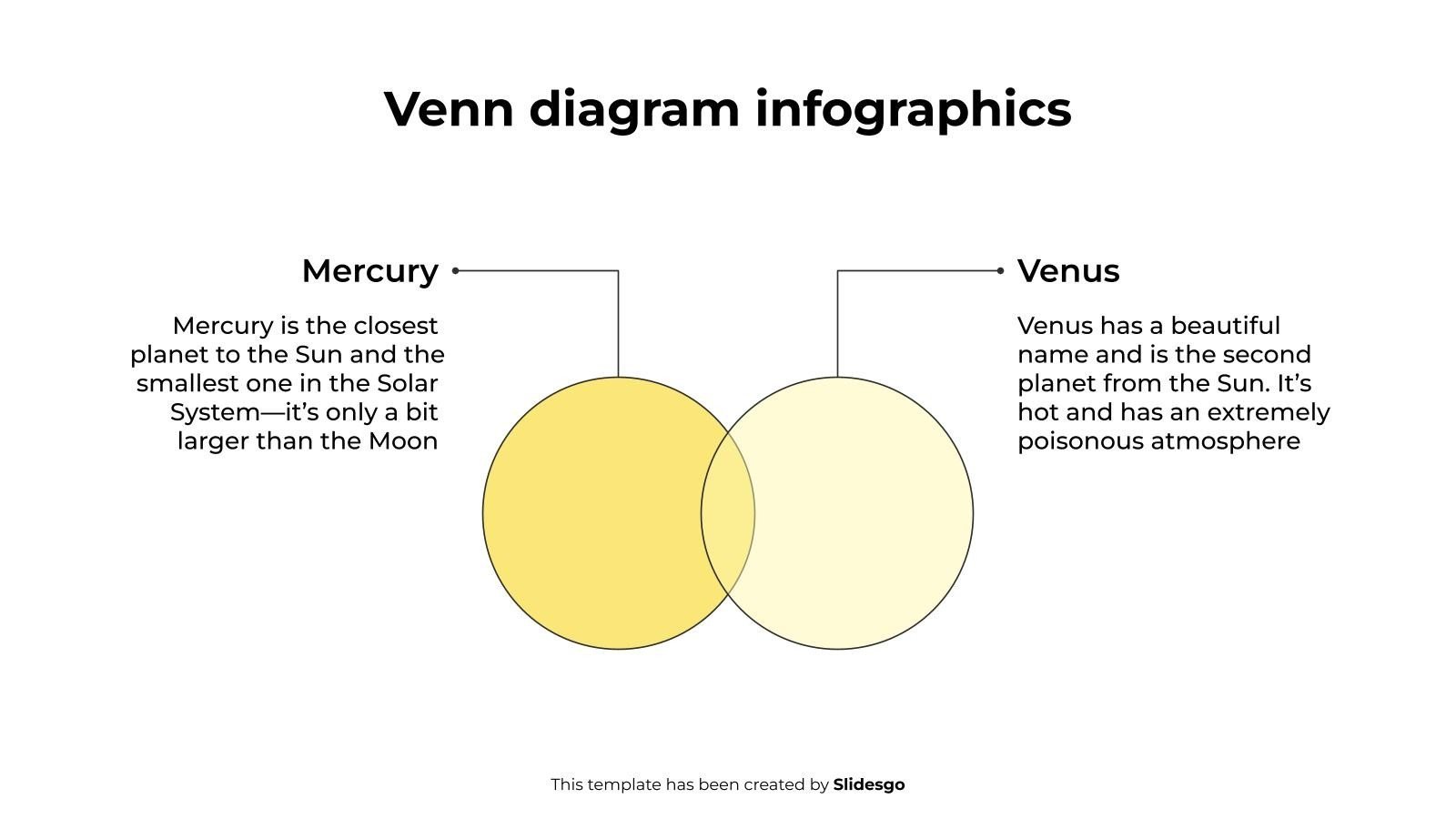 Venn diagram infographics

Mercury

Mercury is the closest planet to the Sun and the smallest one in the Solar System—it's only a bit larger than the Moon

Venus

Venus has a beautiful name and is the second planet from the Sun. It's hot and has an extremely poisonous atmosphere

This template has been created by Slidesgo