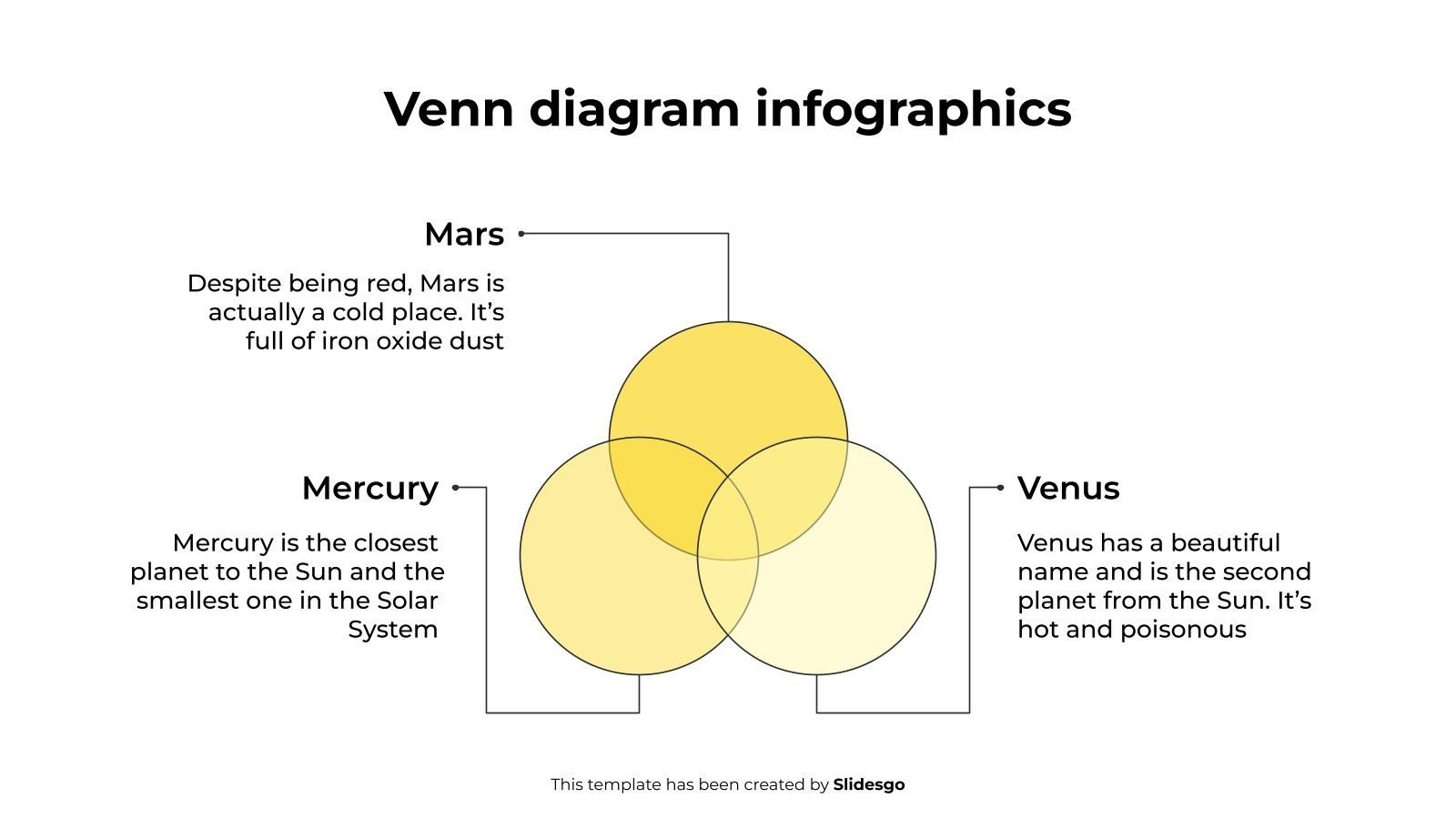 Venn diagram infographics

Mars

Despite being red, Mars is actually a cold place. It’s full of iron oxide dust

Mercury

Mercury is the closest planet to the Sun and the smallest one in the Solar System

Venus

Venus has a beautiful name and is the second planet from the Sun. It’s hot and poisonous

This template has been created by Slidesgo