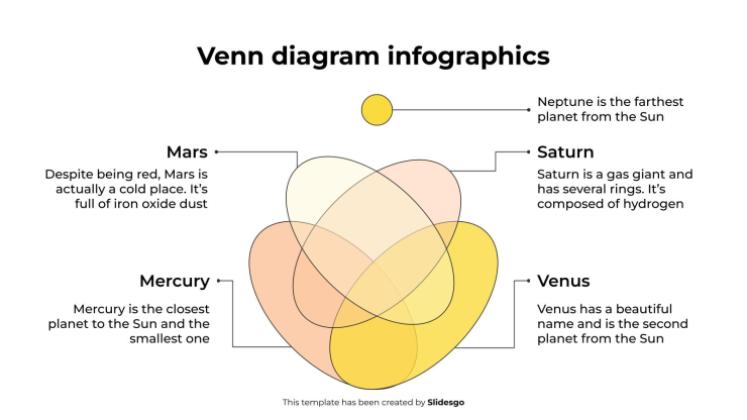 Venn diagram infographics

Neptune is the farthest planet from the Sun

Mars

Despite being red, Mars is actually a cold place. It's full of iron oxide dust

Saturn

Saturn is a gas giant and has several rings. It's composed of hydrogen

Mercury

Mercury is the closest planet to the Sun and the smallest one

Venus

Venus has a beautiful name and is the second planet from the Sun

This template has been created by Slidesgo