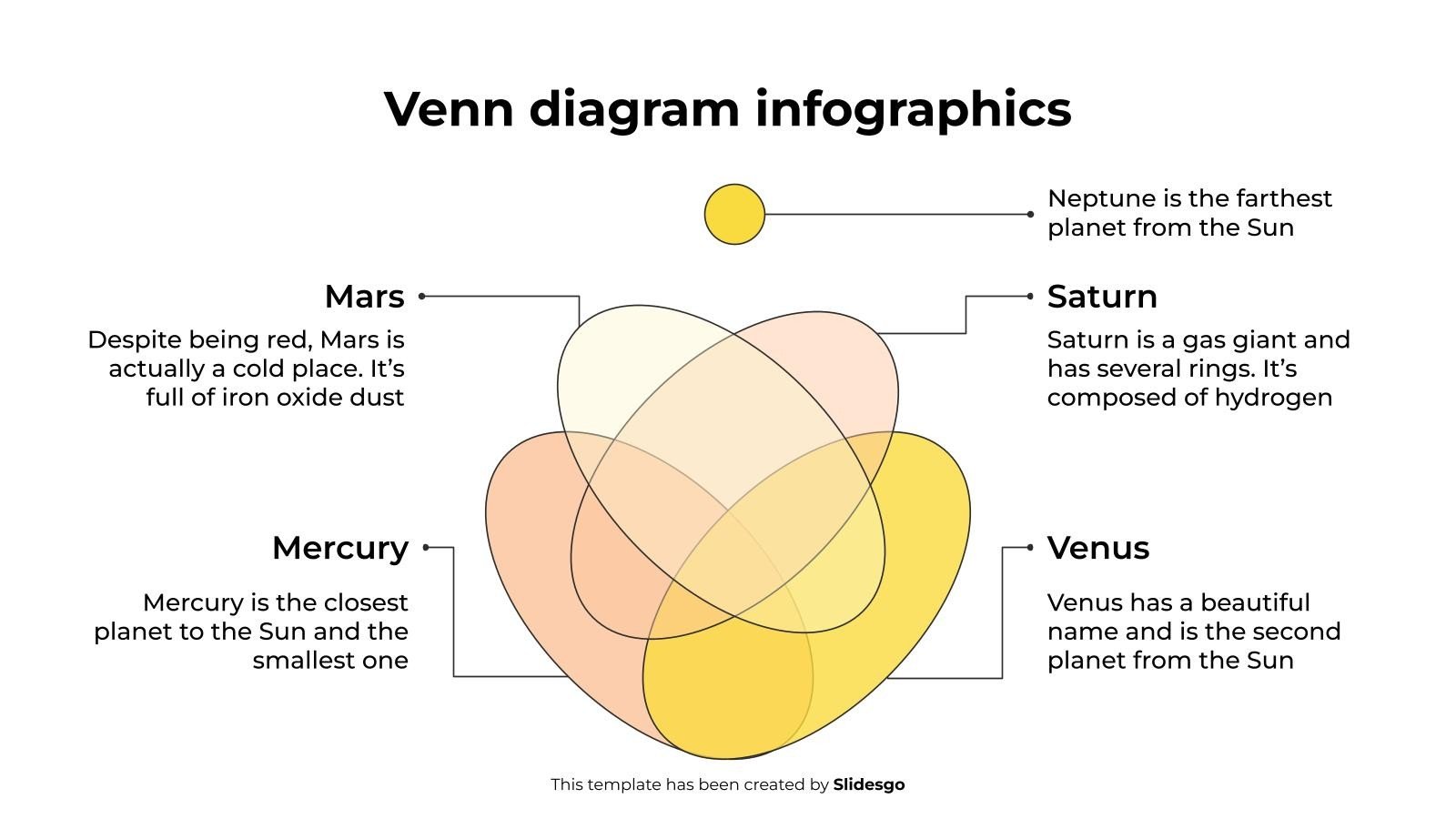 Venn diagram infographics

Neptune is the farthest planet from the Sun

Mars

Despite being red, Mars is actually a cold place. It’s full of iron oxide dust

Saturn

Saturn is a gas giant and has several rings. It’s composed of hydrogen

Mercury

Mercury is the closest planet to the Sun and the smallest one

Venus

Venus has a beautiful name and is the second planet from the Sun

This template has been created by Slidesgo