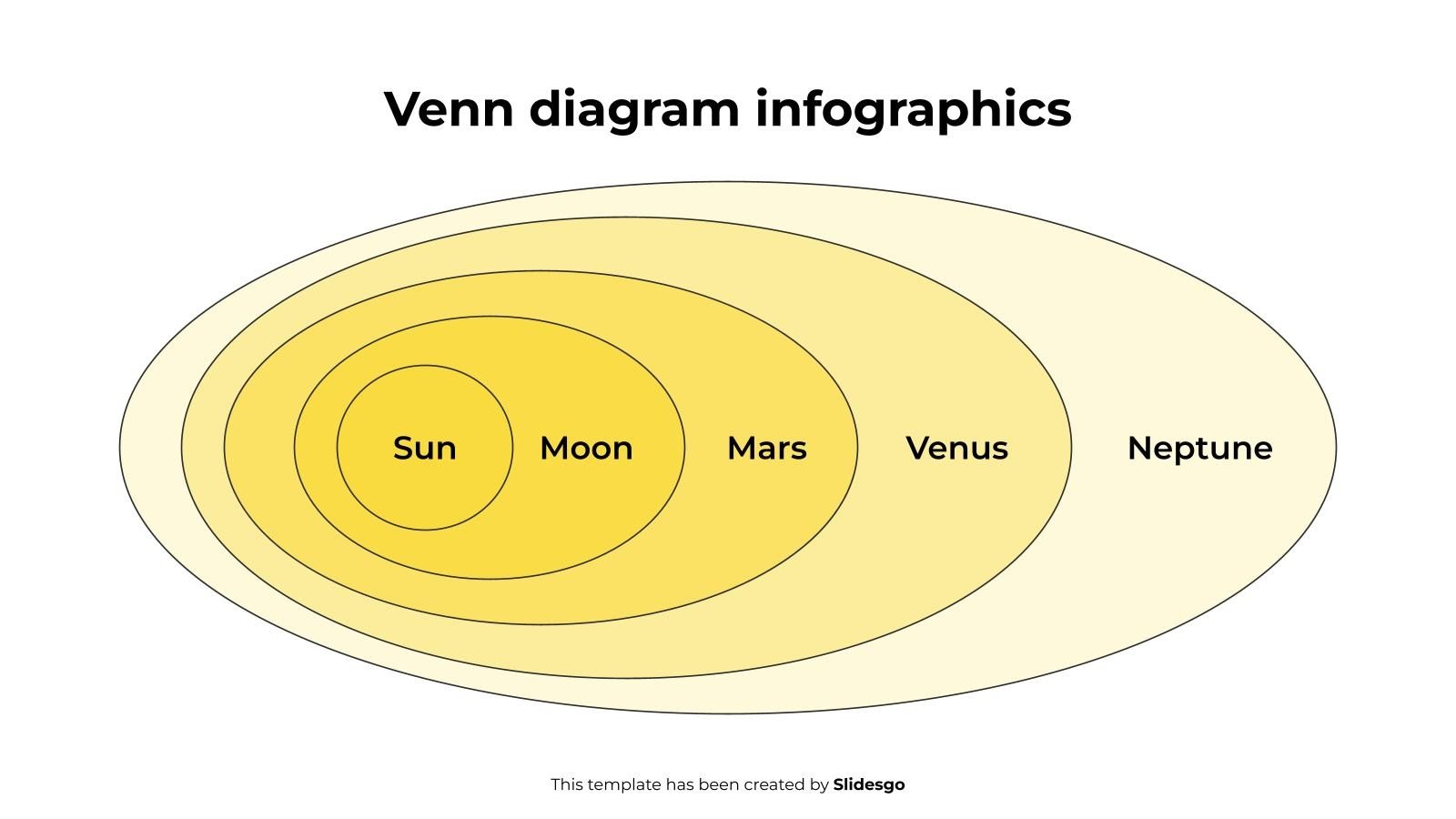 Venn diagram infographics

Sun
Moon
Mars
Venus
Neptune

This template has been created by Slidesgo